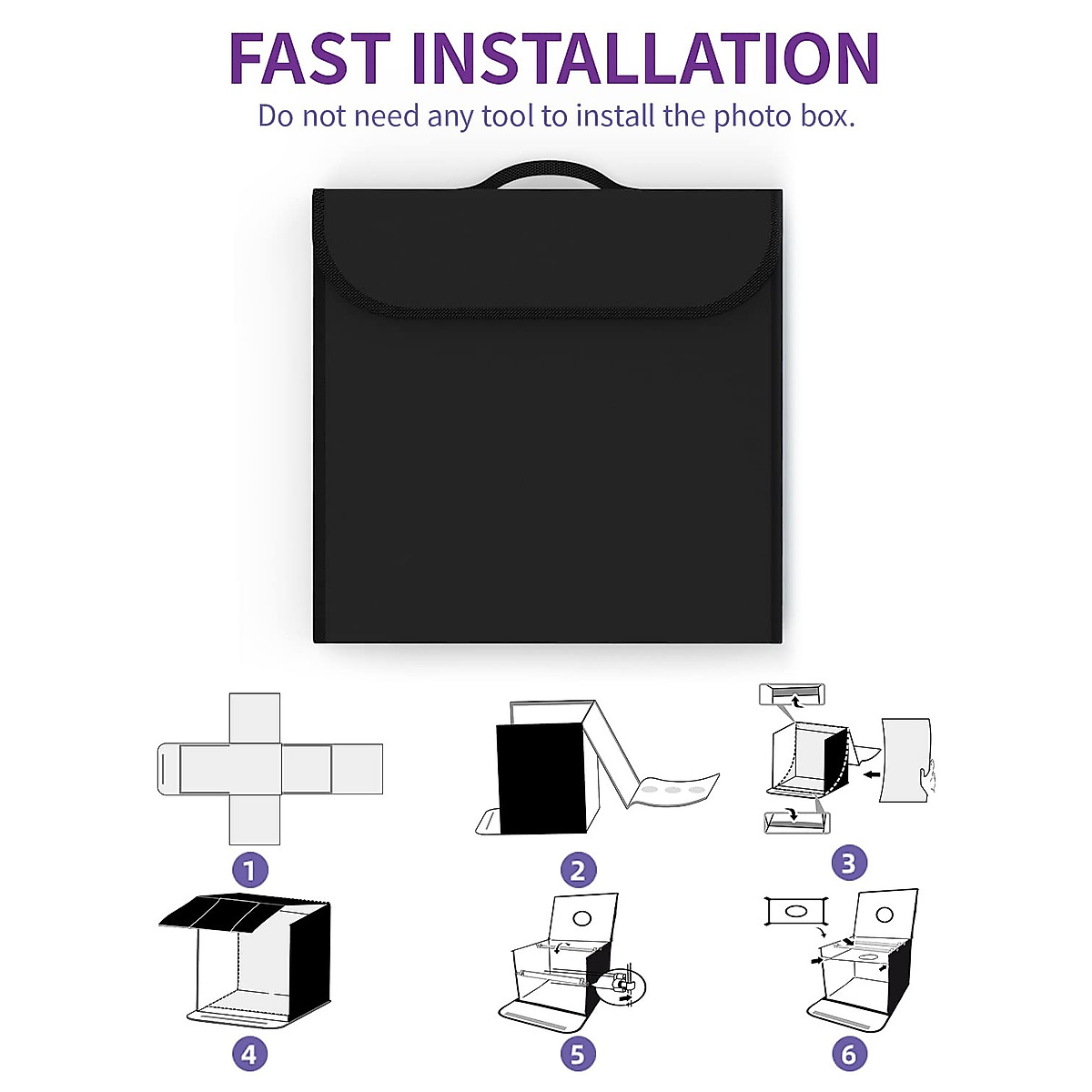 FAST INSTALLATION
Do not need any tool to install the photo box.

1
2
3
4
5
6