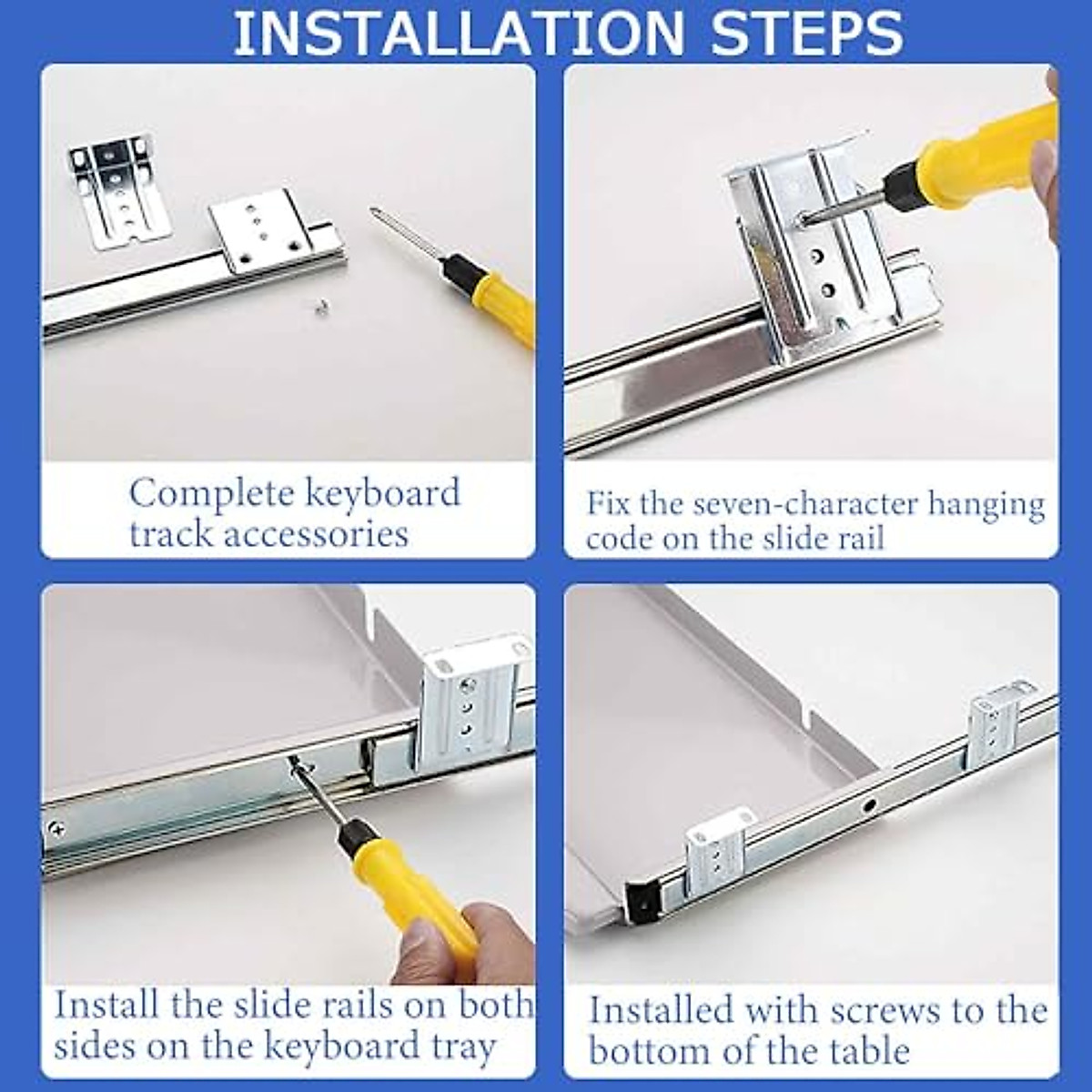 INSTALLATION STEPS

Complete keyboard track accessories

Fix the seven-character hanging code on the slide rail

Install the slide rails on both sides on the keyboard tray

Installed with screws to the bottom of the table