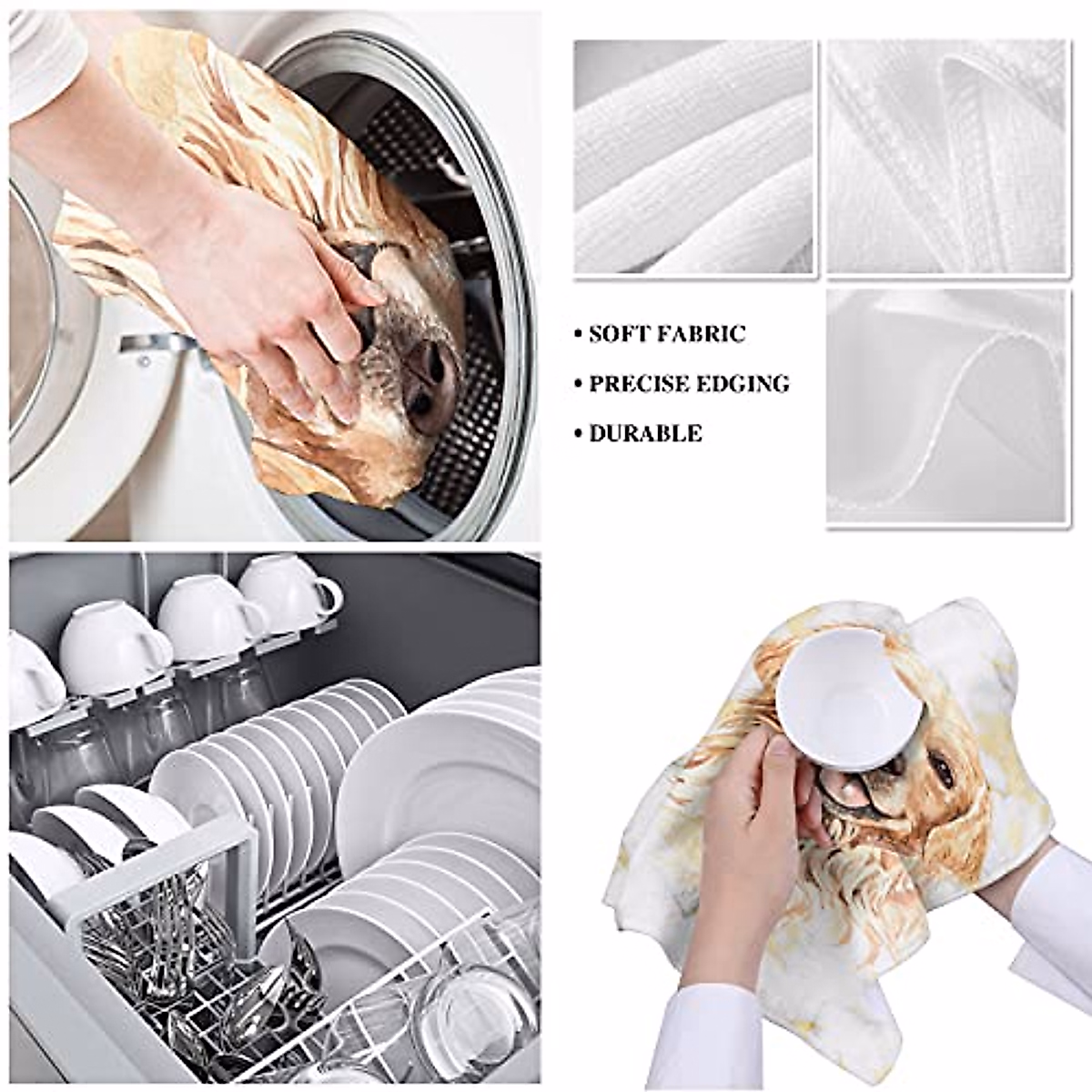 • SOFT FABRIC

• PRECISE EDGING

• DURABLE