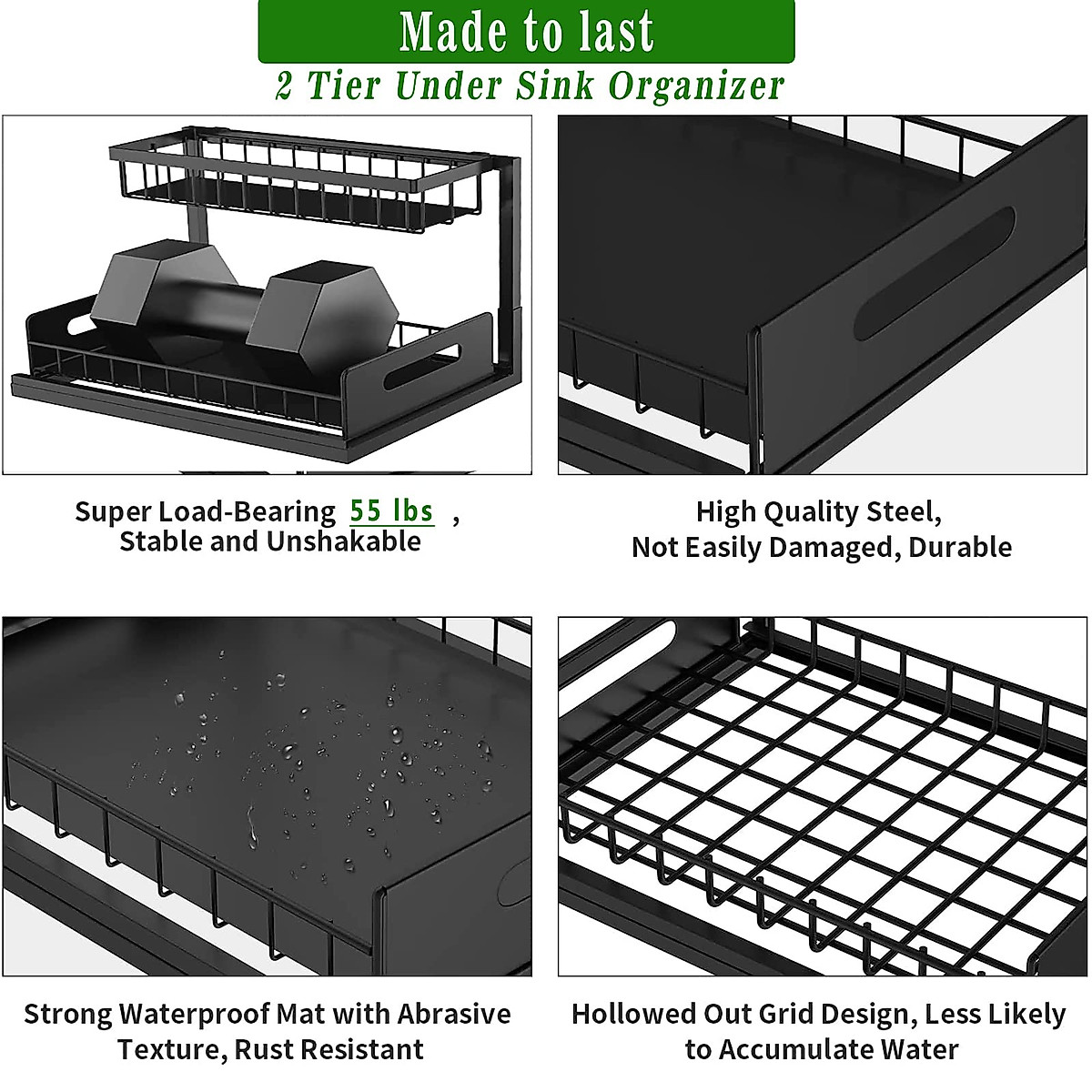 Made to last
2 Tier Under Sink Organizer

Super Load-Bearing 55 lbs , Stable and Unshakable

High Quality Steel, Not Easily Damaged, Durable

Strong Waterproof Mat with Abrasive Texture, Rust Resistant

Hollowed Out Grid Design, Less Likely to Accumulate Water