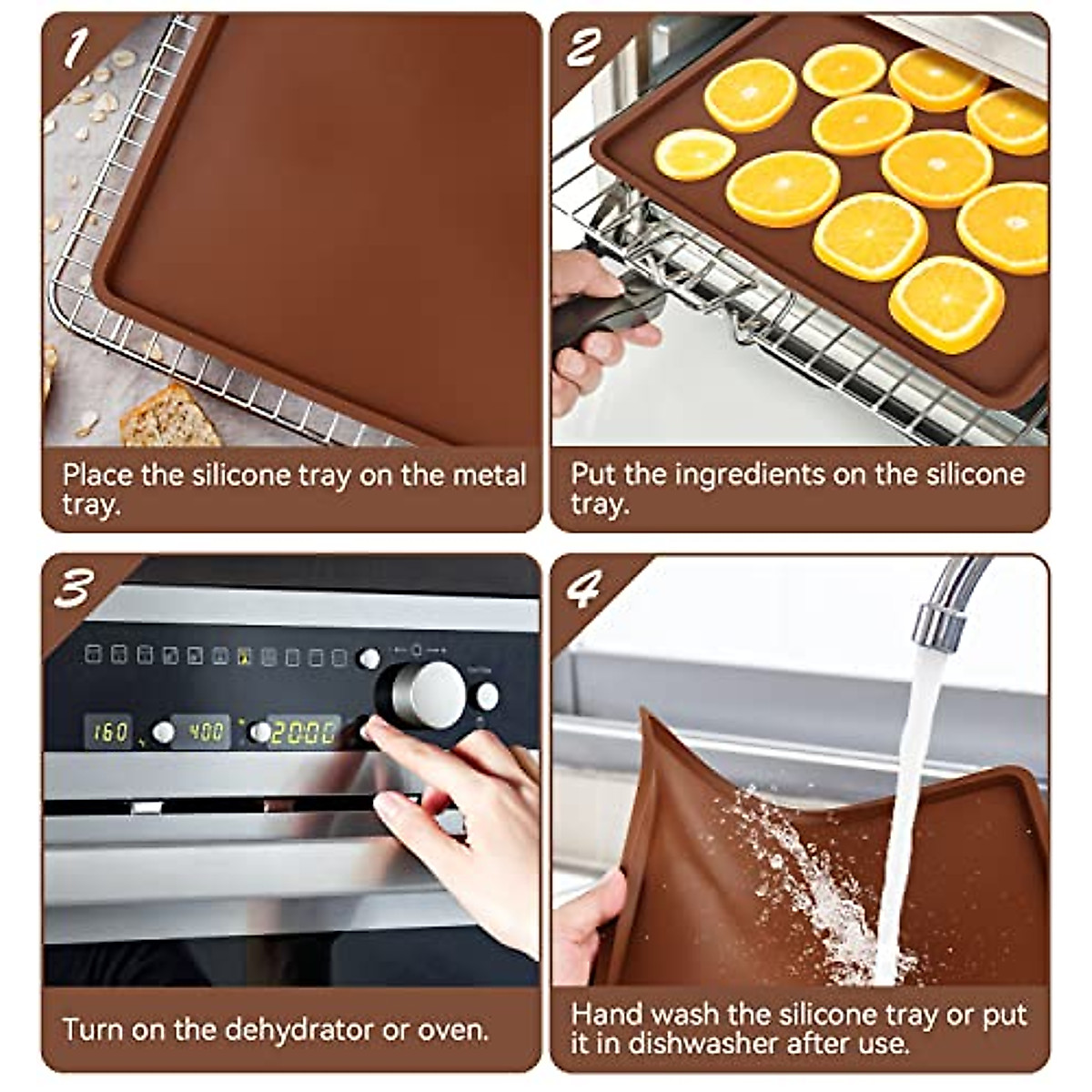 1

Place the silicone tray on the metal tray.

2

Put the ingredients on the silicone tray.

3

160

400

2000

Turn on the dehydrator or oven.

4

Hand wash the silicone tray or put it in dishwasher after use.