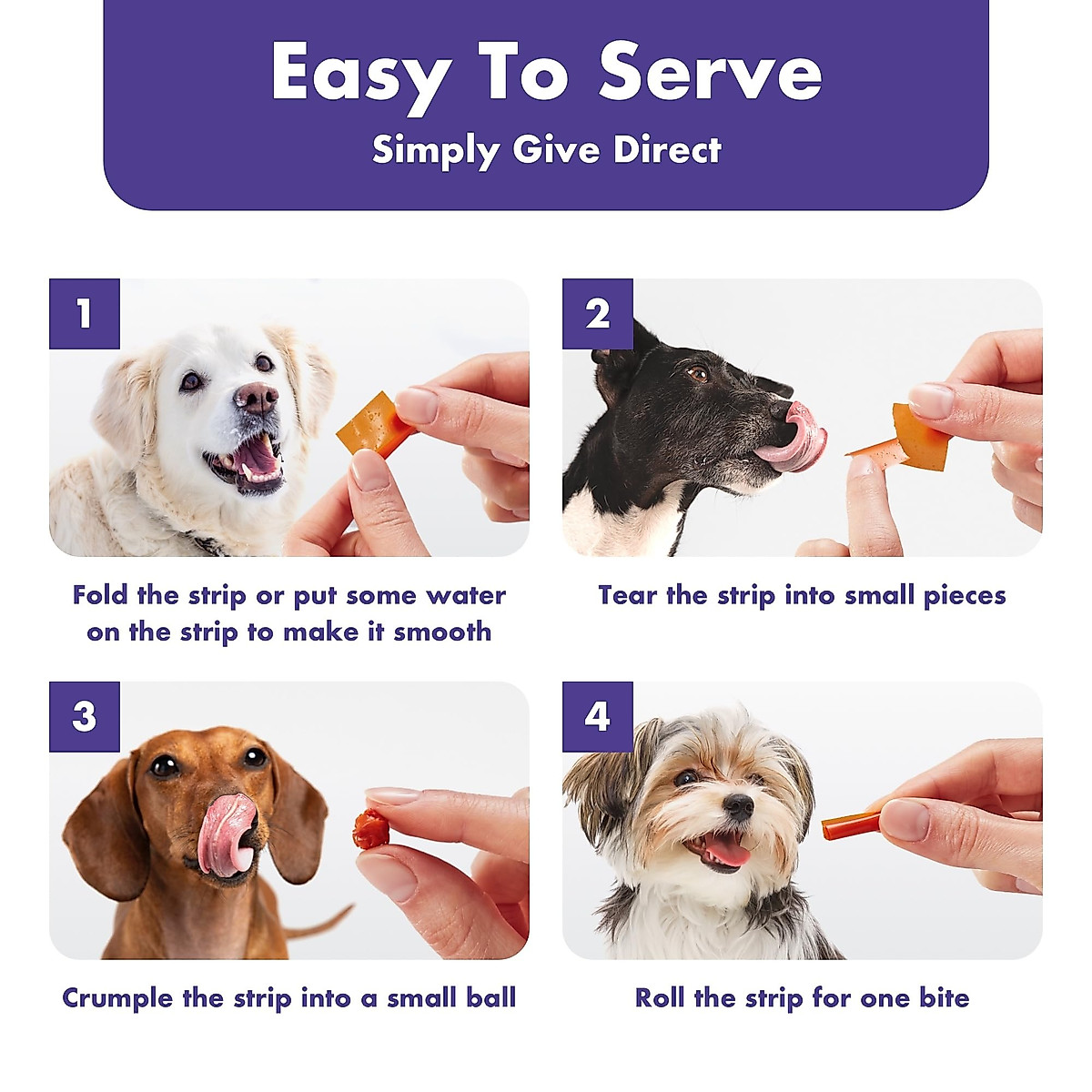 Easy To Serve
Simply Give Direct

1

Fold the strip or put some water on the strip to make it smooth

2

Tear the strip into small pieces

3

Crumple the strip into a small ball

4

Roll the strip for one bite