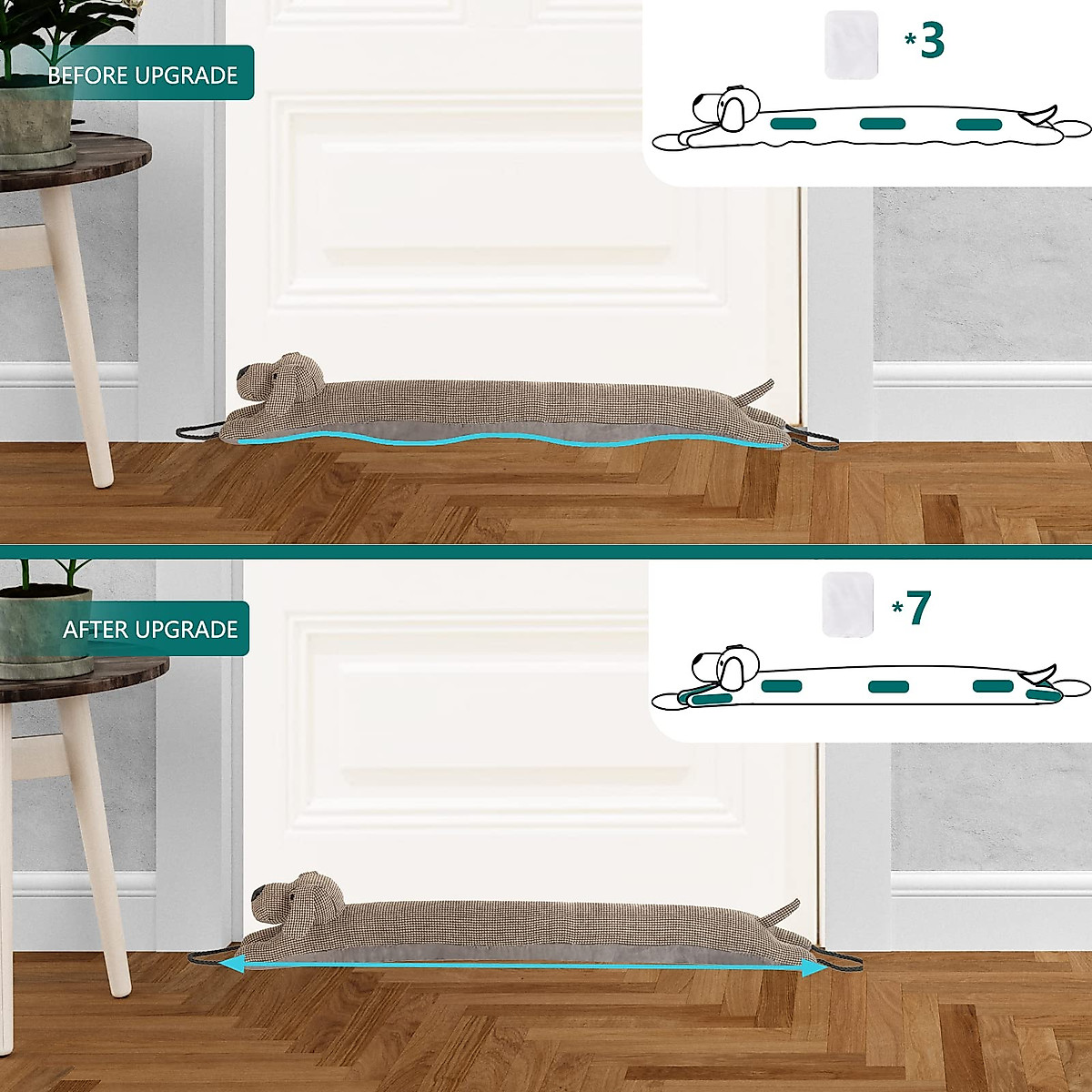 BEFORE UPGRADE

*3

AFTER UPGRADE

*7