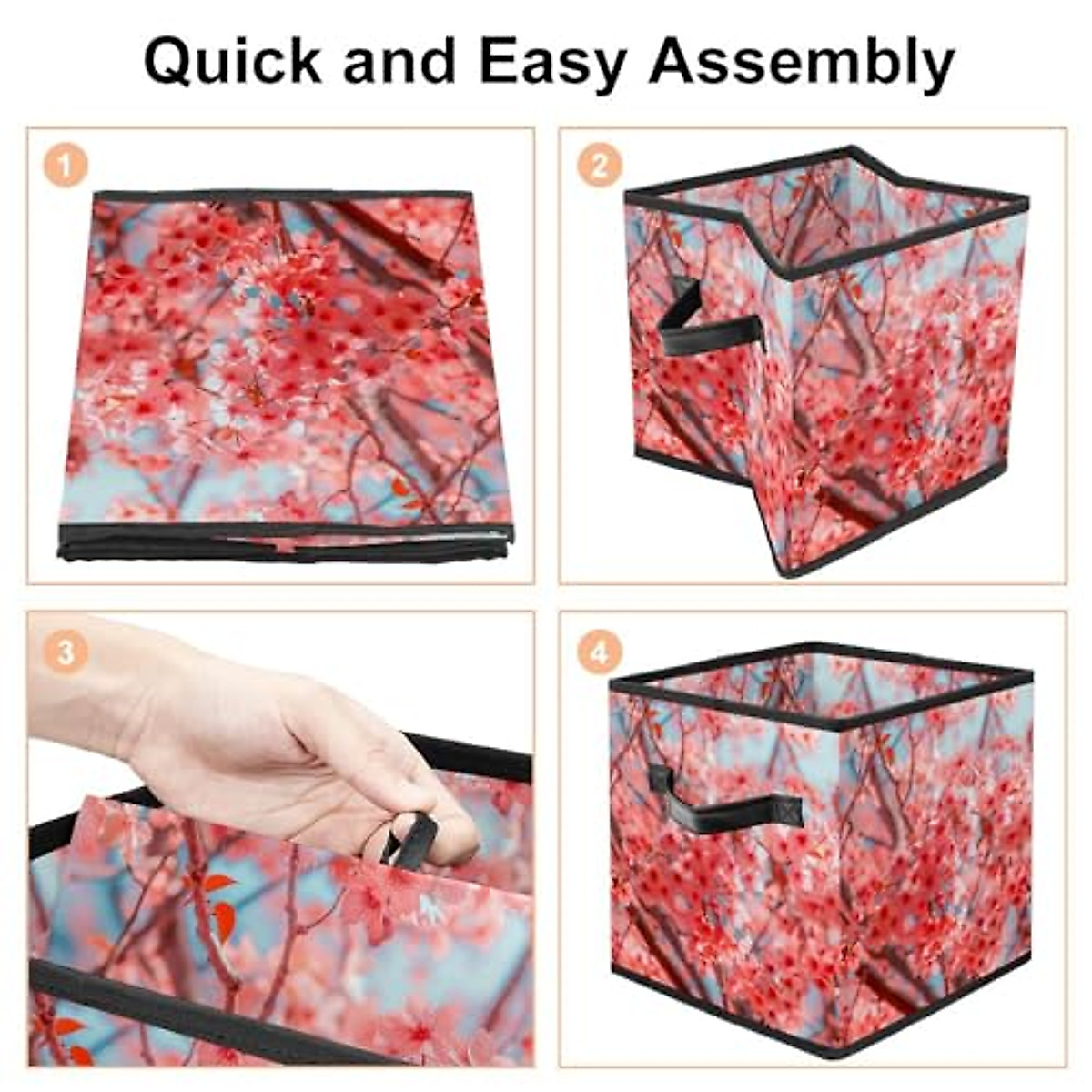 Quick and Easy Assembly

1

2

3

4