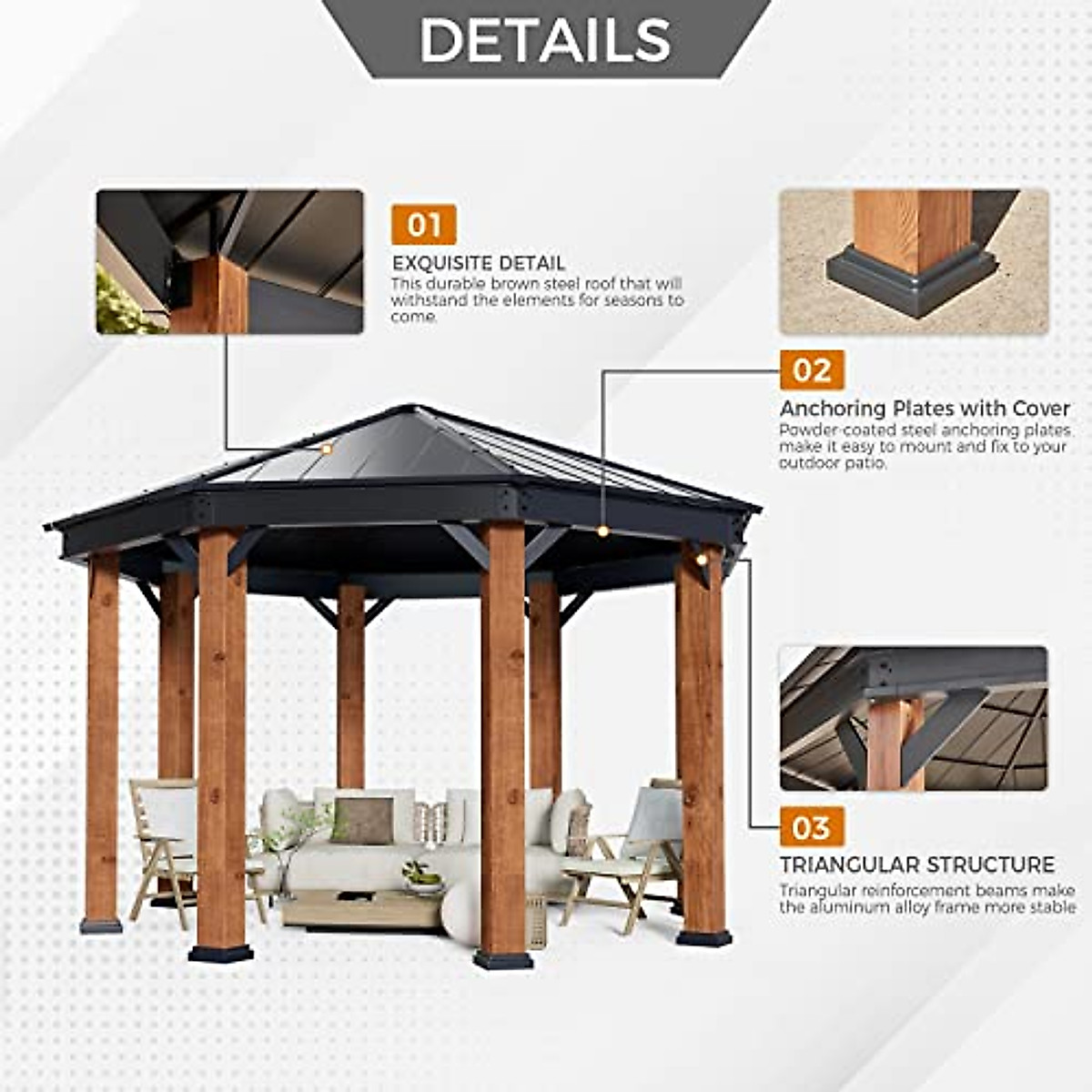 DETAILS

01

EXQUISITE DETAIL

This durable brown steel roof that will withstand the elements for seasons to come.

02

Anchoring Plates with Cover

Powder-coated steel anchoring plates make it easy to mount and fix to your outdoor patio.

03

TRIANGULAR STRUCTURE

Triangular reinforcement beams make the aluminum alloy frame more stable