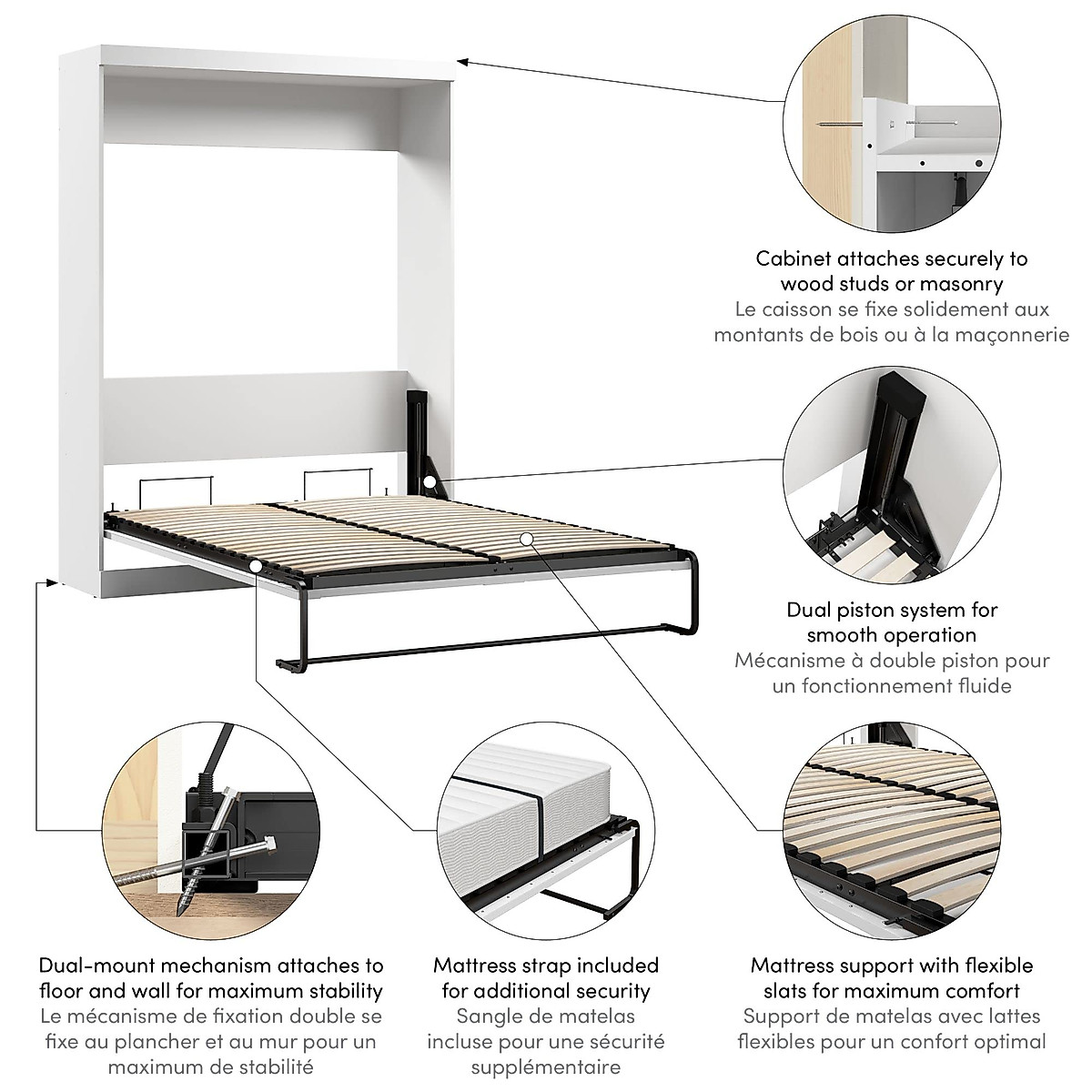 Cabinet attaches securely to wood studs or masonry
Le caisson se fixe solidement aux montants de bois ou à la maçonnerie

Dual piston system for smooth operation
Mécanisme à double piston pour un fonctionnement fluide

Dual-mount mechanism attaches to floor and wall for maximum stability
Le mécanisme de fixation double se fixe au plancher et au mur pour un maximum de stabilité

Mattress strap included for additional security
Sangle de matelas incluse pour une sécurité supplémentaire

Mattress support with flexible slats for maximum comfort
Support de matelas avec lattes flexibles pour un confort optimal