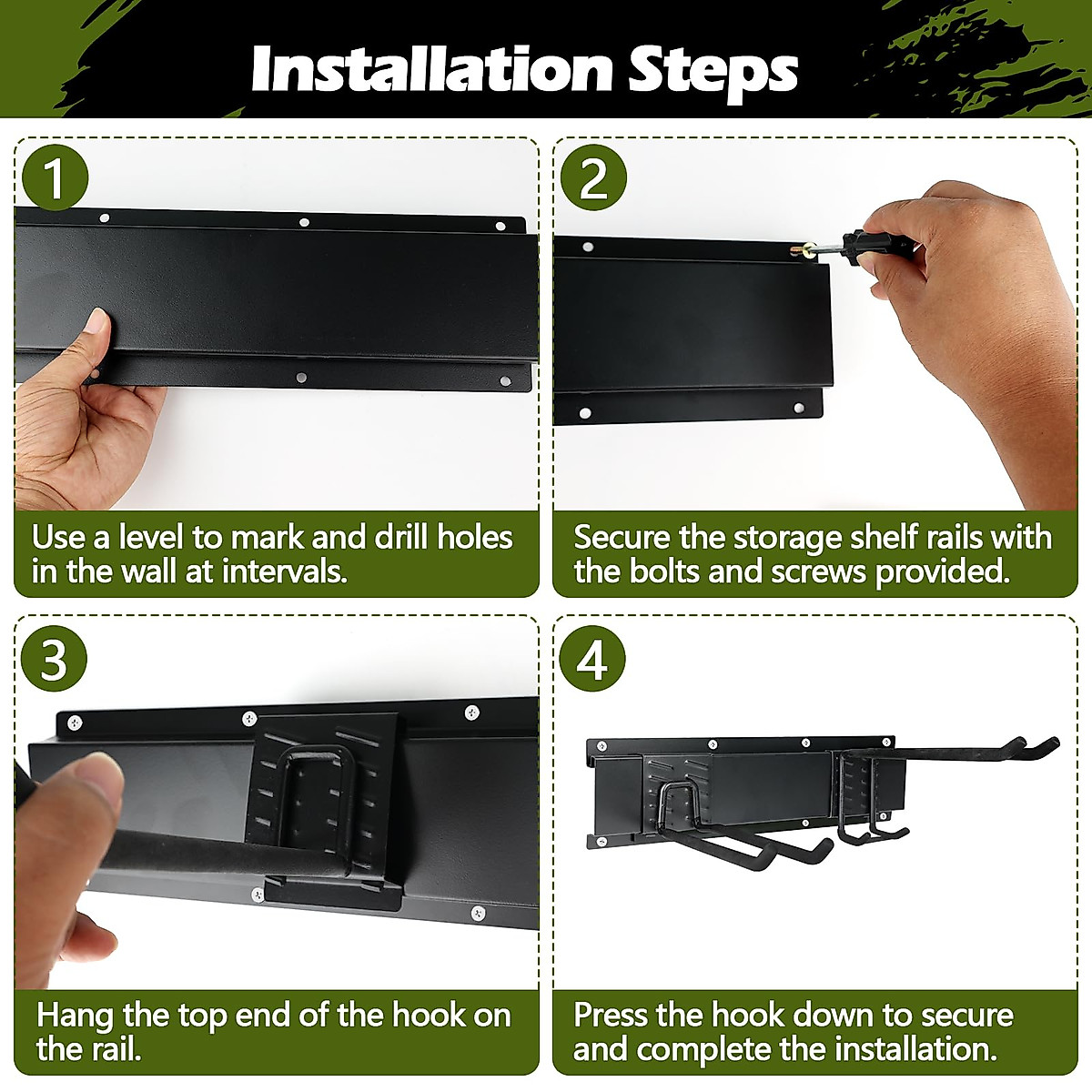 Installation Steps

1

Use a level to mark and drill holes in the wall at intervals.

2

Secure the storage shelf rails with the bolts and screws provided.

3

Hang the top end of the hook on the rail.

4

Press the hook down to secure and complete the installation.