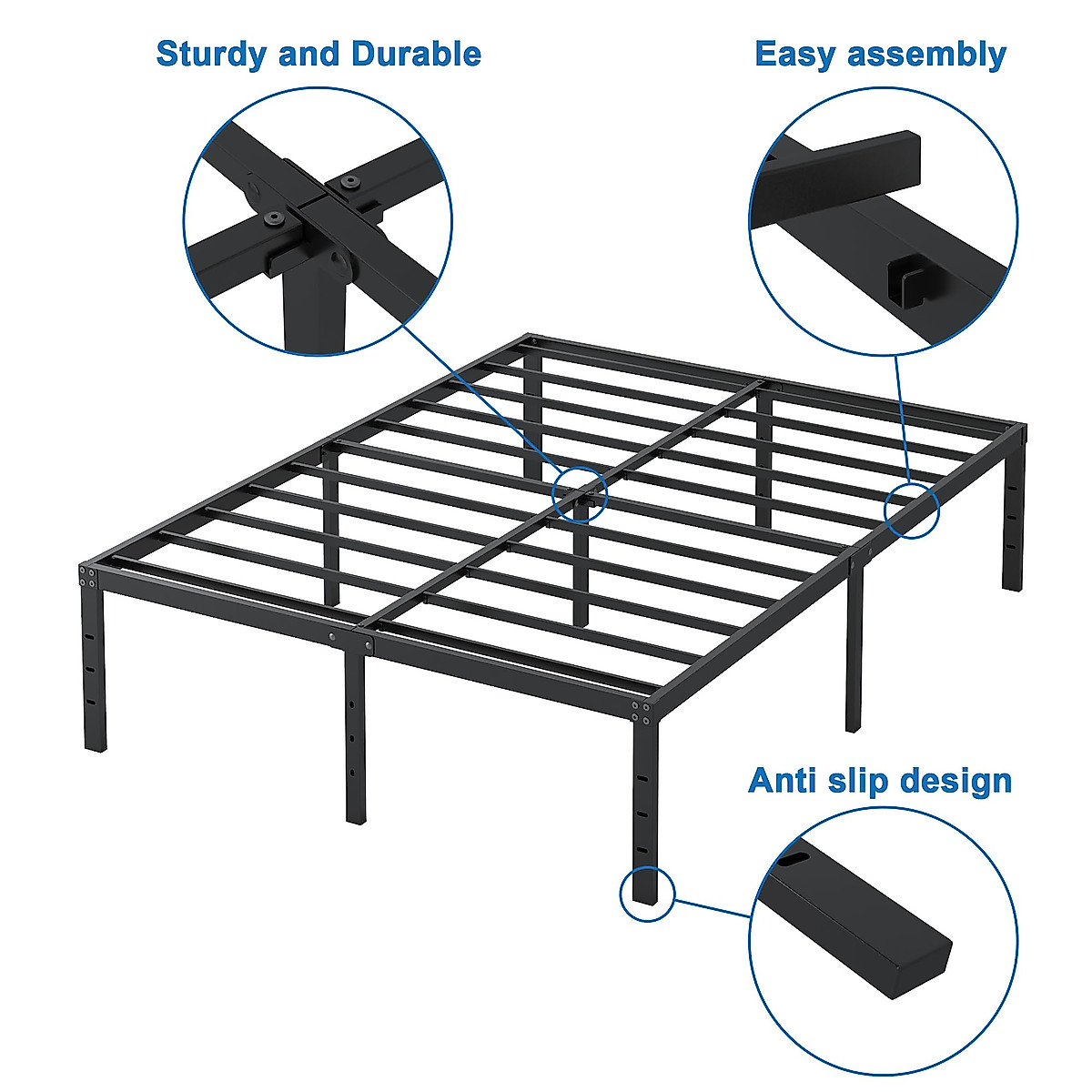 Sturdy and Durable

Easy assembly

Anti slip design