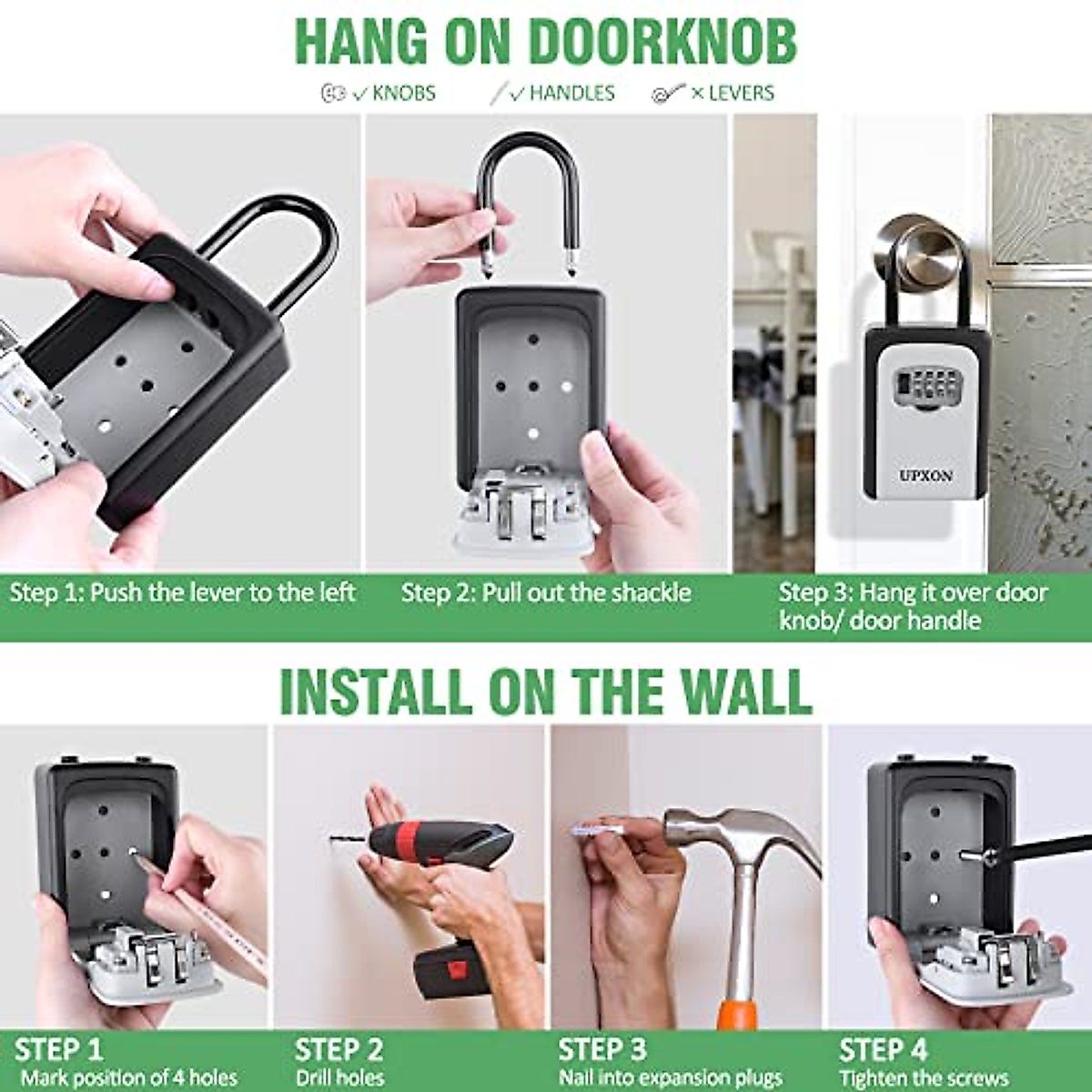 HANG ON DOORKNOB

✓ KNOBS ✓ HANDLES × LEVERS

UPXON

Step 1: Push the lever to the left

Step 2: Pull out the shackle

Step 3: Hang it over door knob/ door handle

INSTALL ON THE WALL

STEP 1
Mark position of 4 holes

STEP 2
Drill holes

STEP 3
Nail into expansion plugs

STEP 4
Tighten the screws