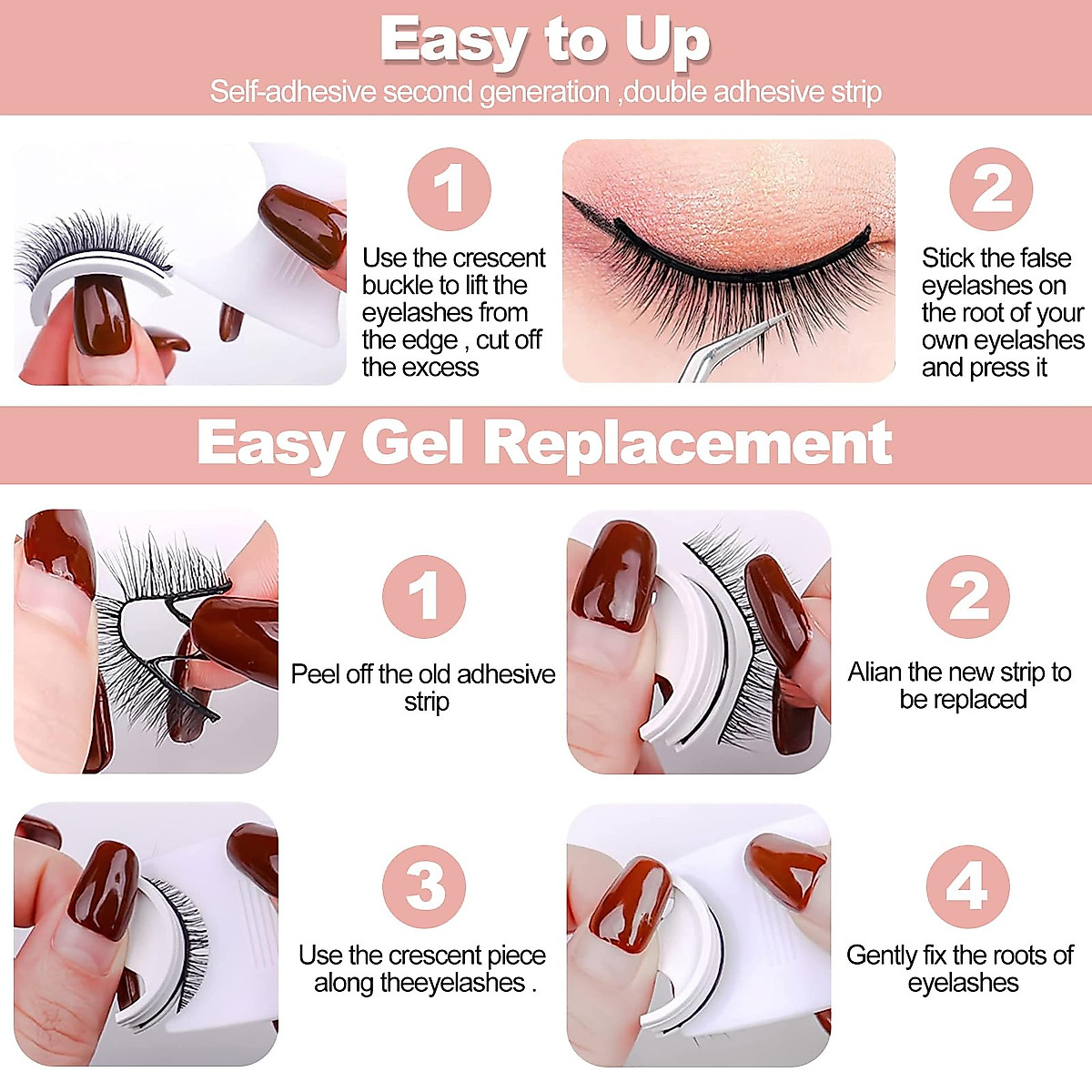 Easy to Up

Self-adhesive second generation ,double adhesive strip

1

Use the crescent buckle to lift the eyelashes from the edge , cut off the excess

2

Stick the false eyelashes on the root of your own eyelashes and press it

Easy Gel Replacement

1

Peel off the old adhesive strip

2

Alian the new strip to be replaced

3

Use the crescent piece along theeyelashes .

4

Gently fix the roots of eyelashes