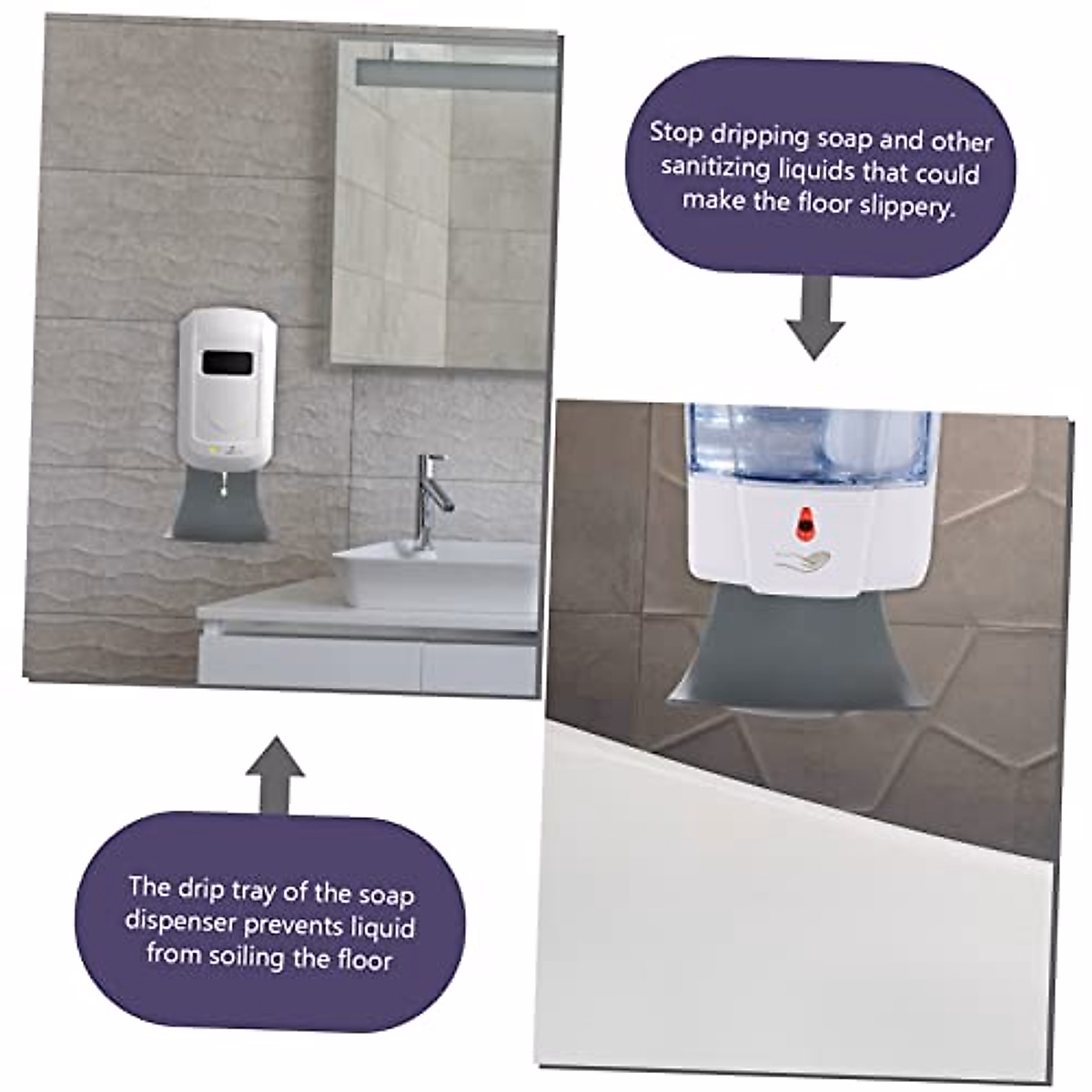 Stop dripping soap and other sanitizing liquids that could make the floor slippery.

The drip tray of the soap dispenser prevents liquid from soiling the floor