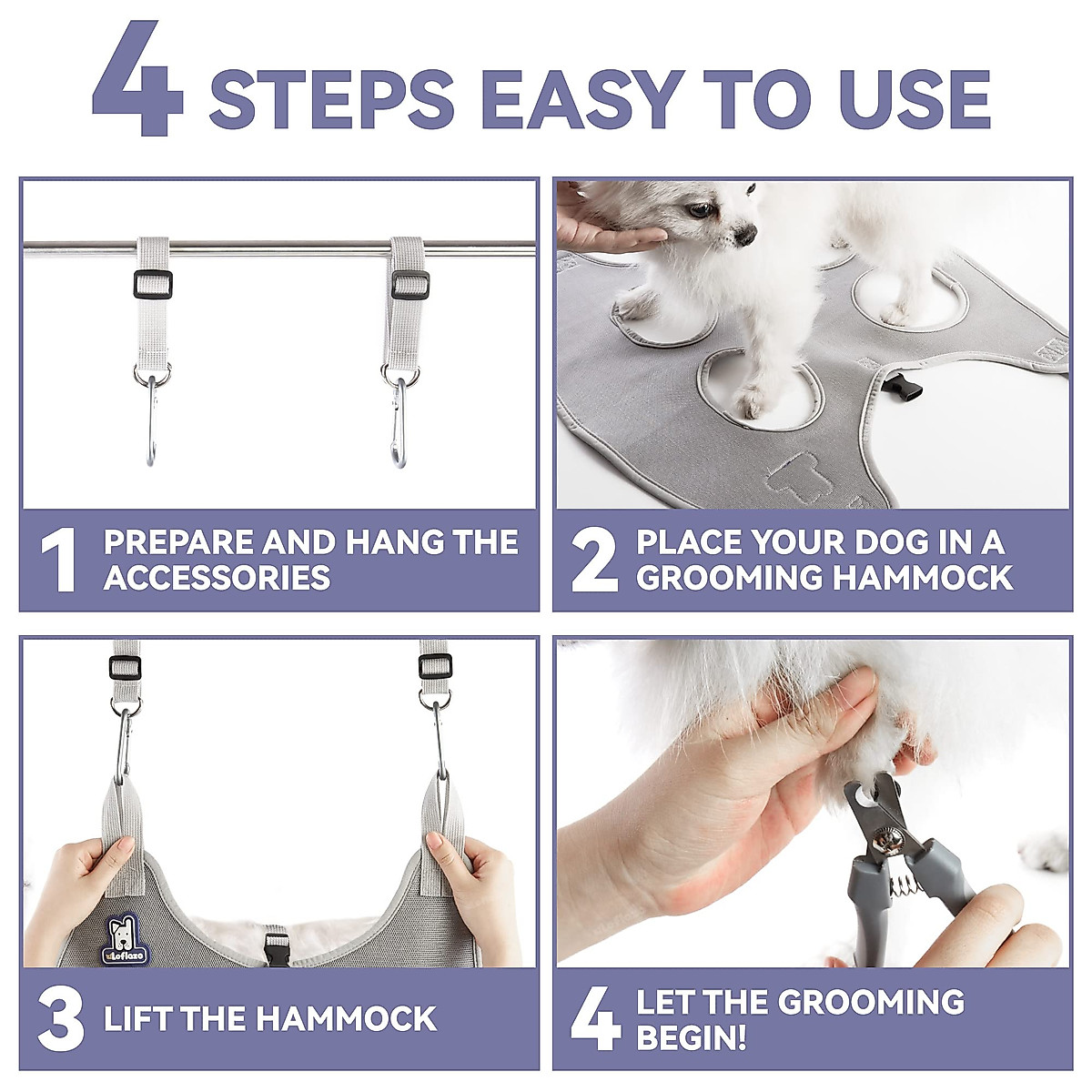 4 STEPS EASY TO USE

1 PREPARE AND HANG THE ACCESSORIES

2 PLACE YOUR DOG IN A GROOMING HAMMOCK

Loflaze

3 LIFT THE HAMMOCK

4 LET THE GROOMING BEGIN!