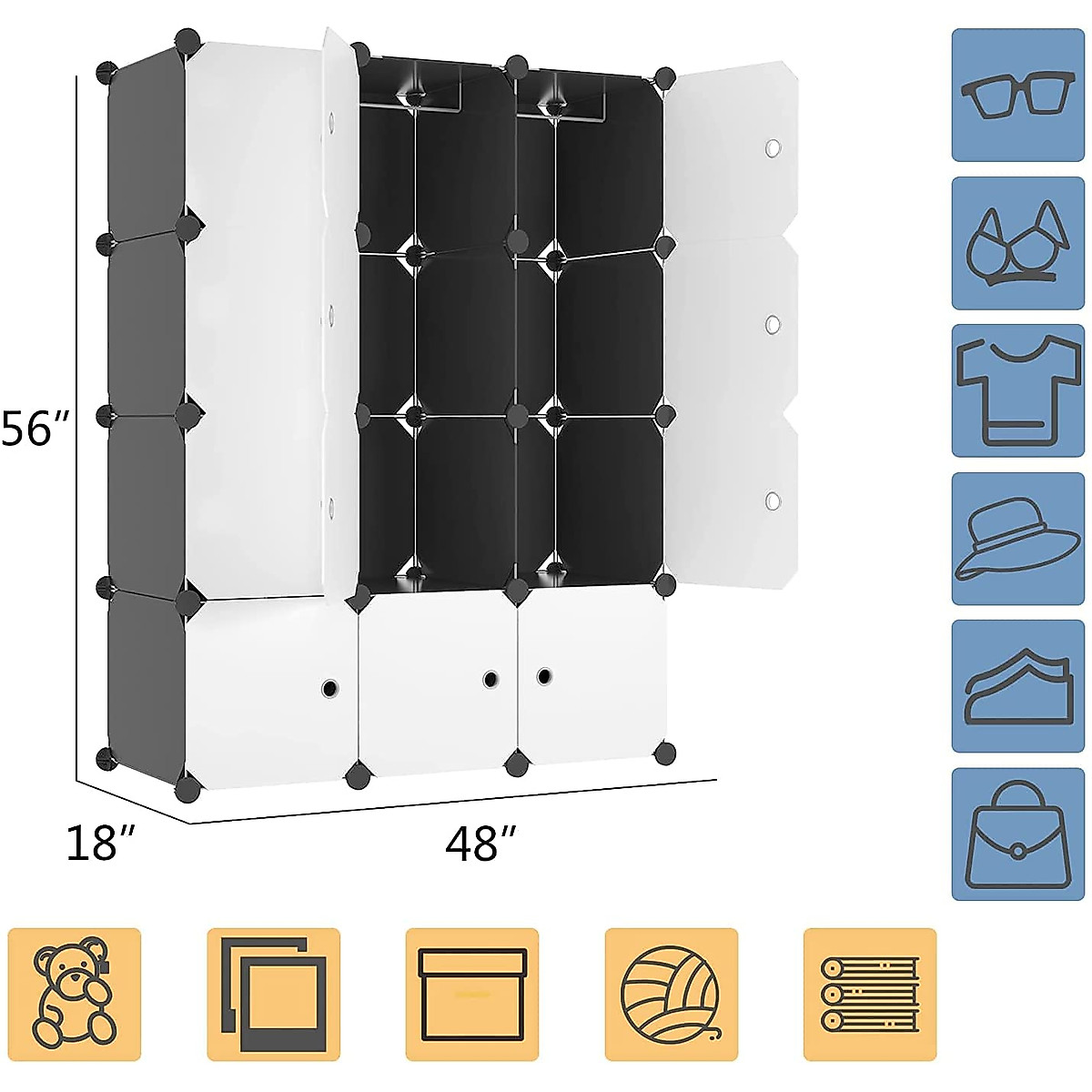 56″

18″

48″