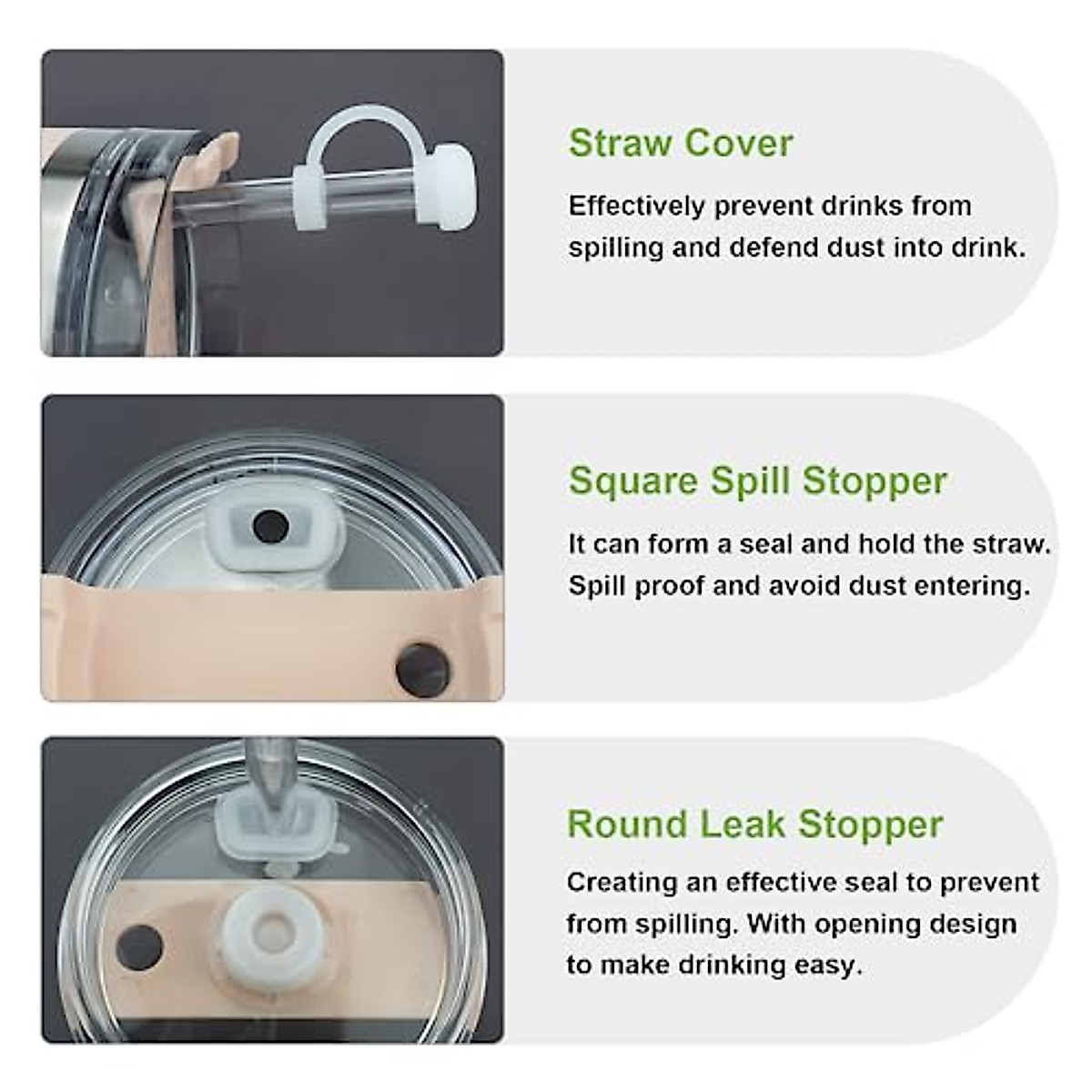 Straw Cover

Effectively prevent drinks from spilling and defend dust into drink.

Square Spill Stopper

It can form a seal and hold the straw. Spill proof and avoid dust entering.

Round Leak Stopper

Creating an effective seal to prevent from spilling. With opening design to make drinking easy.