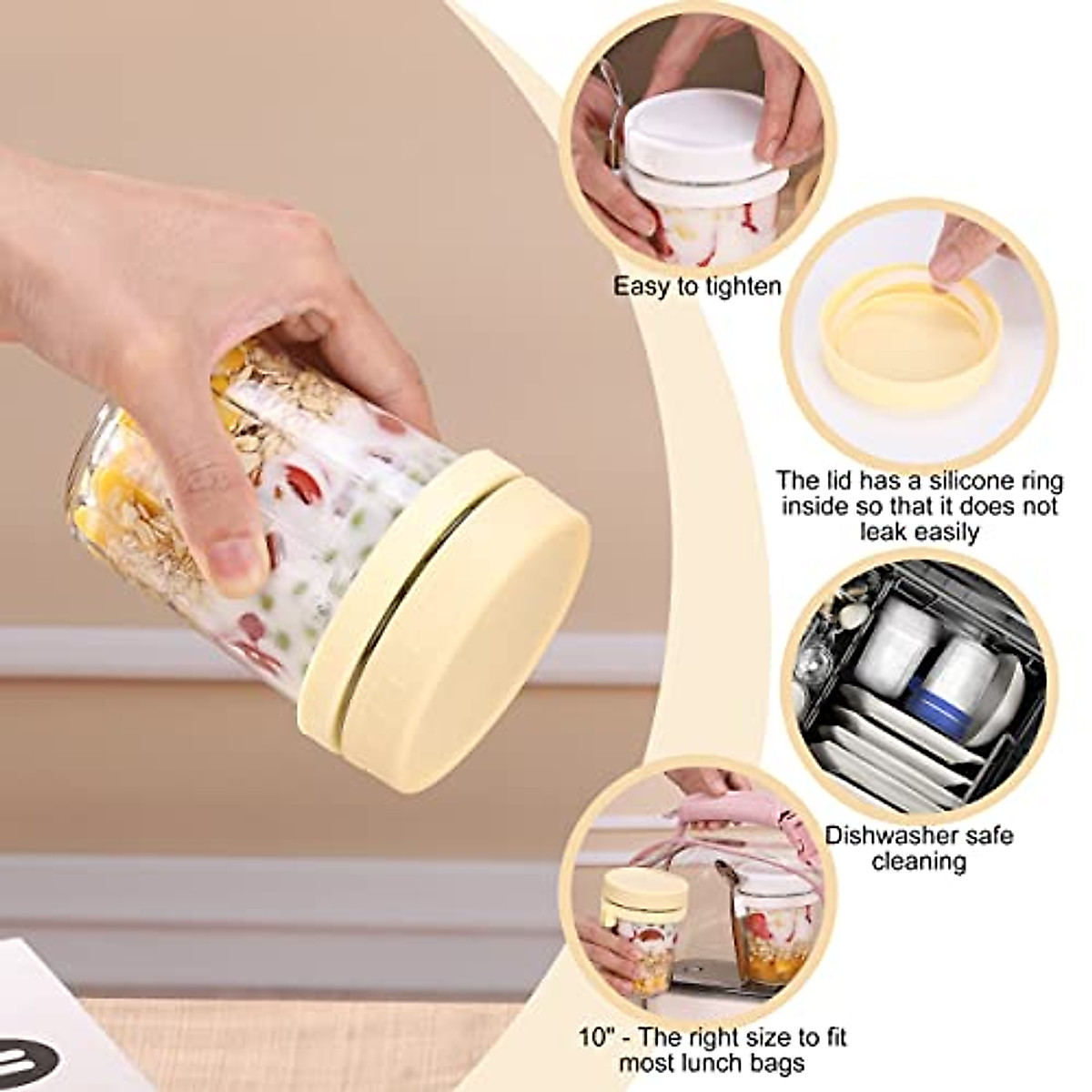 Easy to tighten

The lid has a silicone ring inside so that it does not leak easily

Dishwasher safe cleaning

10" - The right size to fit most lunch bags