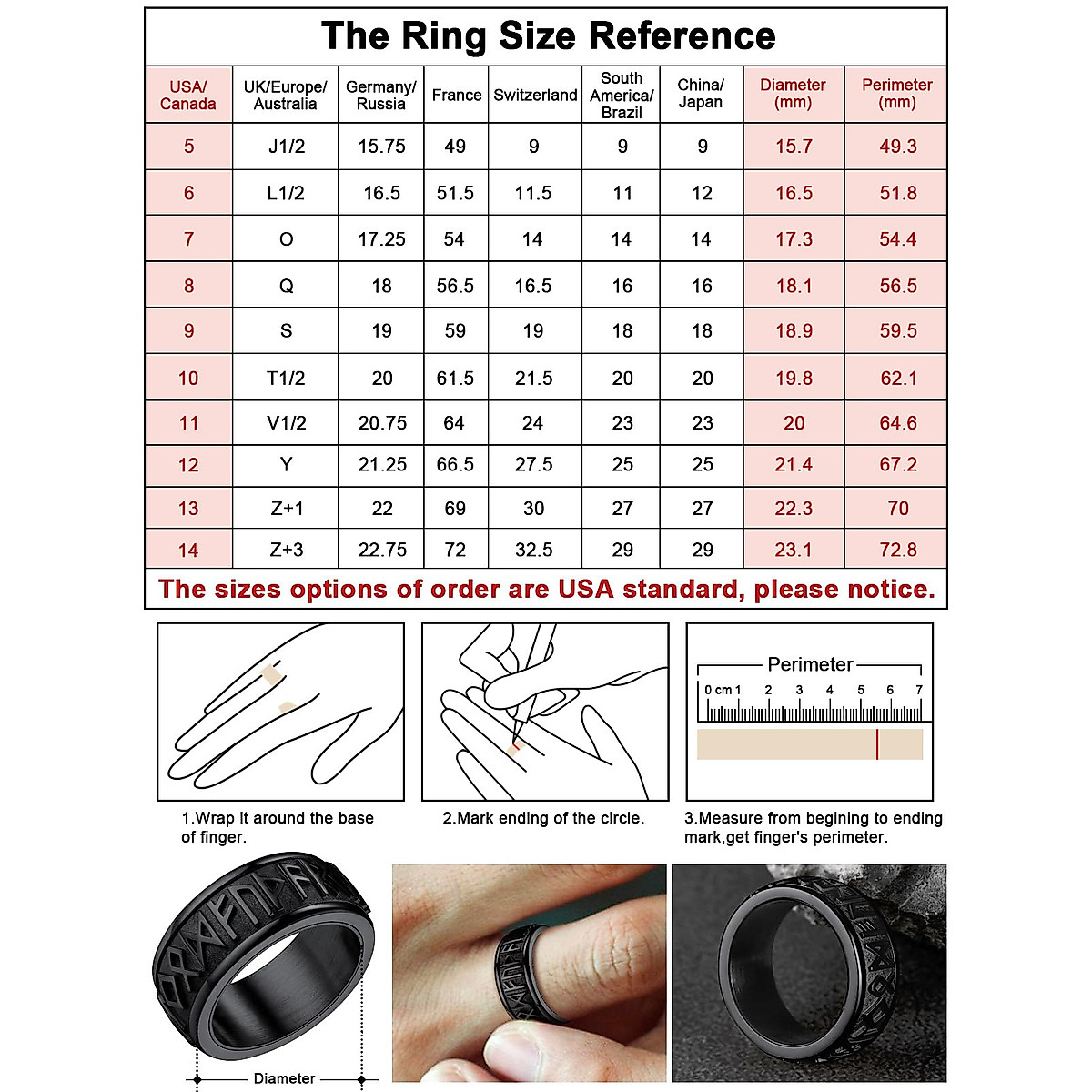 The Ring Size Reference

| USA/ Canada | UK/Europe/ Australia | Germany/ Russia | France | Switzerland | South America/ Brazil | China/ Japan | Diameter (mm) | Perimeter (mm) |
|---|---|---|---|---|---|---|---|---|
| 5 | J1/2 | 15.75 | 49 | 9 | 9 | 9 | 15.7 | 49.3 |
| 6 | L1/2 | 16.5 | 51.5 | 11.5 | 11 | 12 | 16.5 | 51.8 |
| 7 | O | 17.25 | 54 | 14 | 14 | 14 | 17.3 | 54.4 |
| 8 | Q | 18 | 56.5 | 16.5 | 16 | 16 | 18.1 | 56.5 |
| 9 | S | 19 | 59 | 19 | 18 | 18 | 18.9 | 59.5 |
| 10 | T1/2 | 20 | 61.5 | 21.5 | 20 | 20 | 19.8 | 62.1 |
| 11 | V1/2 | 20.75 | 64 | 24 | 23 | 23 | 20 | 64.6 |
| 12 | Y | 21.25 | 66.5 | 27.5 | 25 | 25 | 21.4 | 67.2 |
| 13 | Z+1 | 22 | 69 | 30 | 27 | 27 | 22.3 | 70 |
| 14 | Z+3 | 22.75 | 72 | 32.5 | 29 | 29 | 23.1 | 72.8 |

The sizes options of order are USA standard, please notice.

Perimeter
0 cm 1 2 3 4 5 6 7

1.Wrap it around the base of finger.

2.Mark ending of the circle.

3.Measure from begining to ending mark,get finger's perimeter.

Diameter