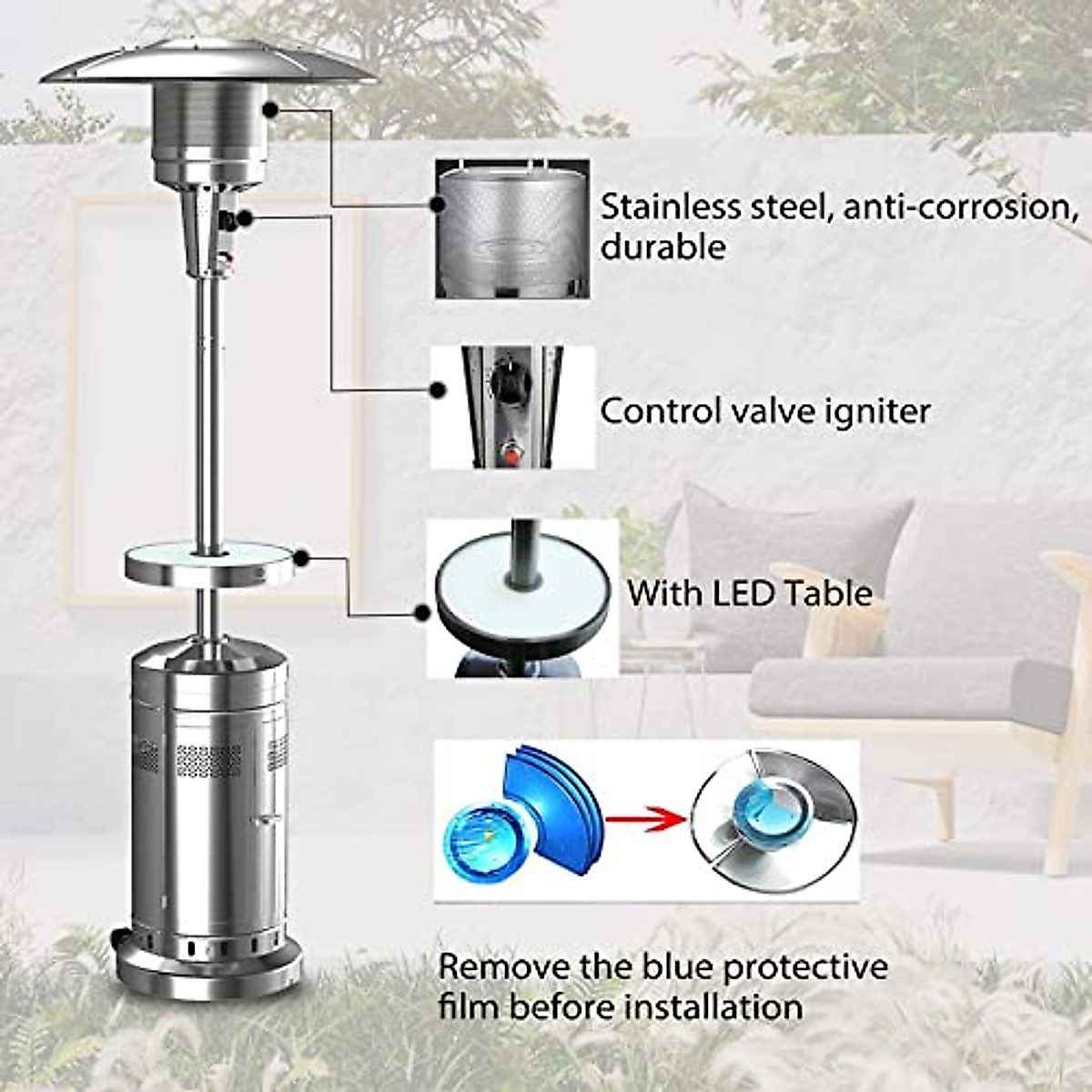 Stainless steel, anti-corrosion, durable

Control valve igniter

With LED Table

Remove the blue protective film before installation