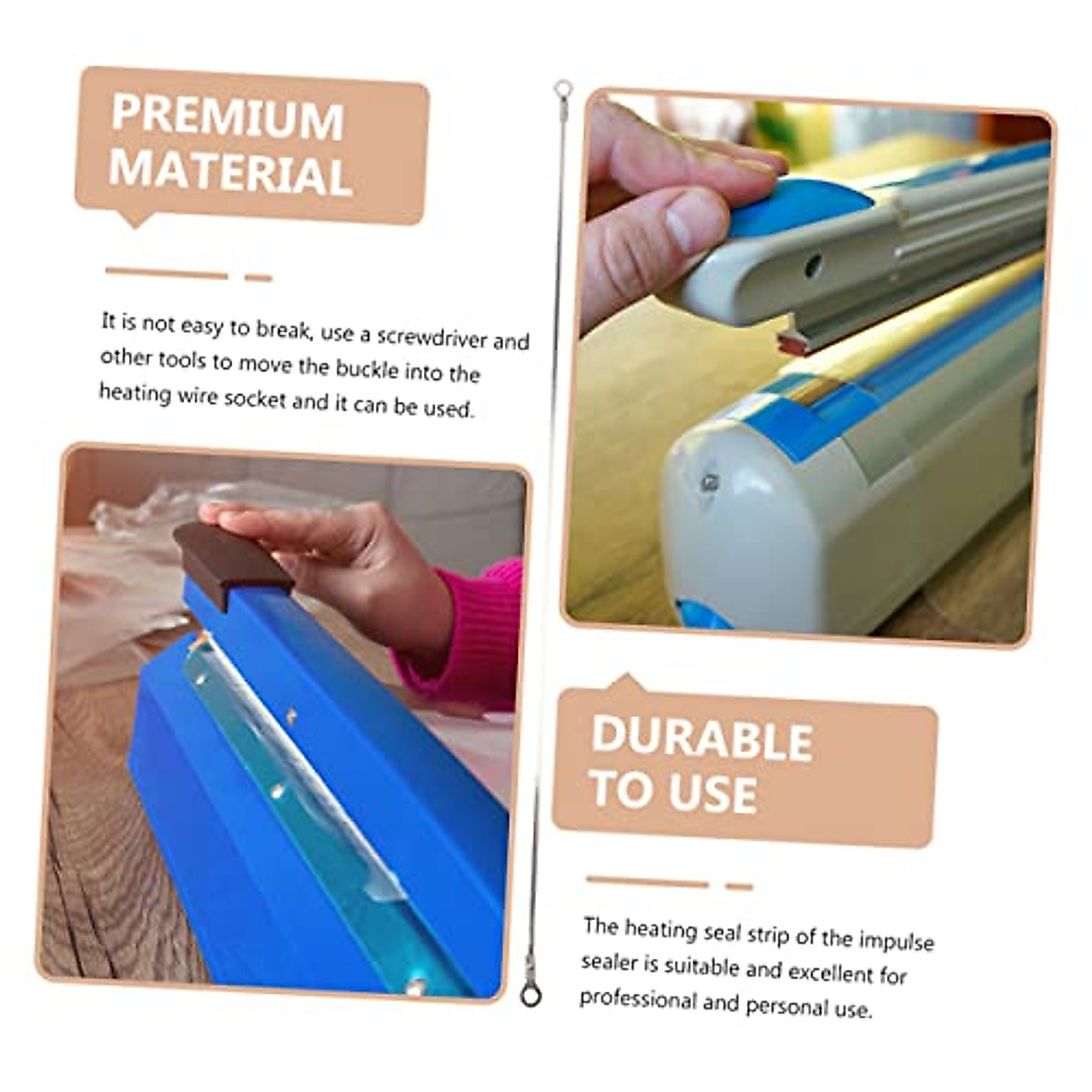 PREMIUM MATERIAL

It is not easy to break, use a screwdriver and other tools to move the buckle into the heating wire socket and it can be used.

DURABLE TO USE

The heating seal strip of the impulse sealer is suitable and excellent for professional and personal use.