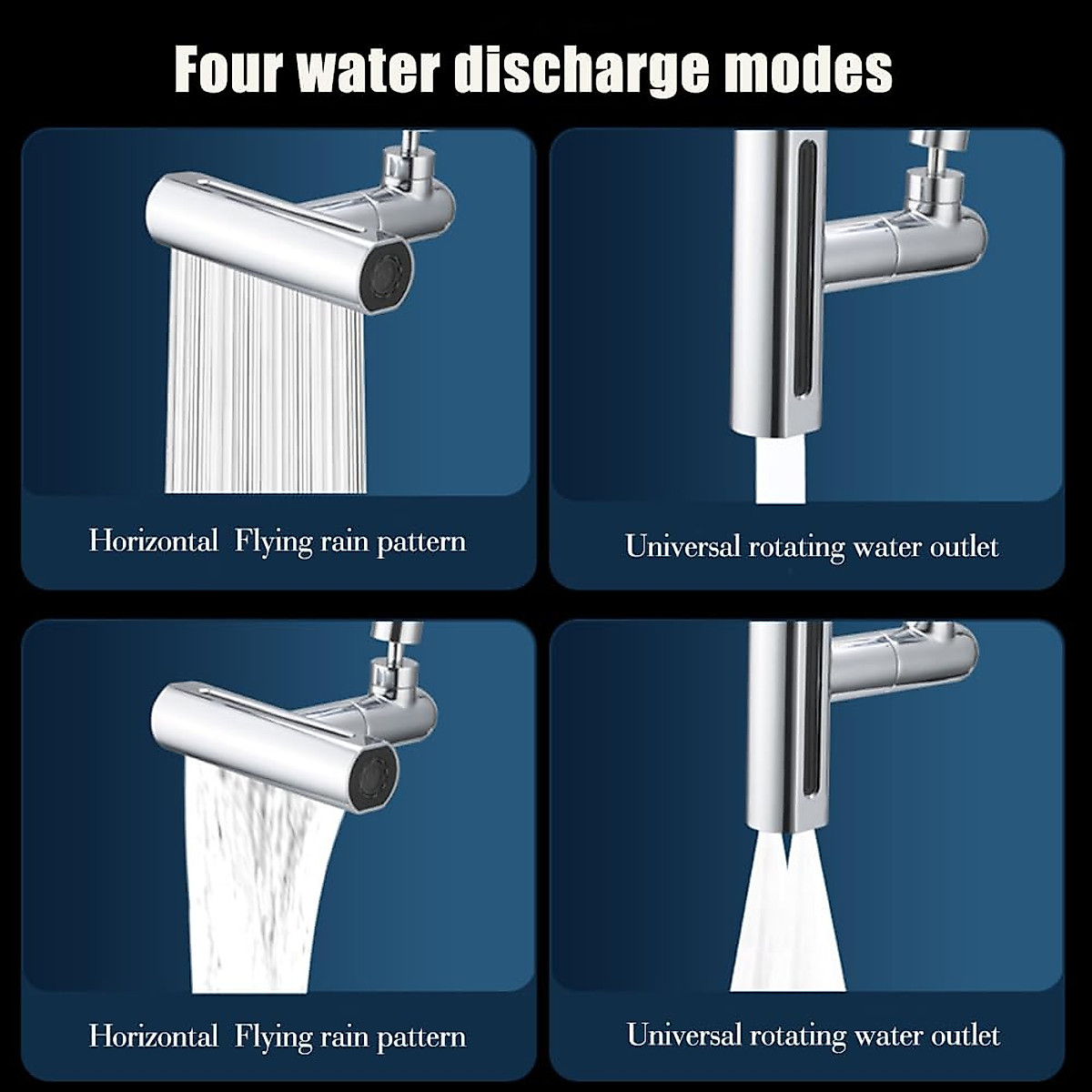 Four water discharge modes

Horizontal  Flying rain pattern

Universal rotating water outlet

Horizontal  Flying rain pattern

Universal rotating water outlet