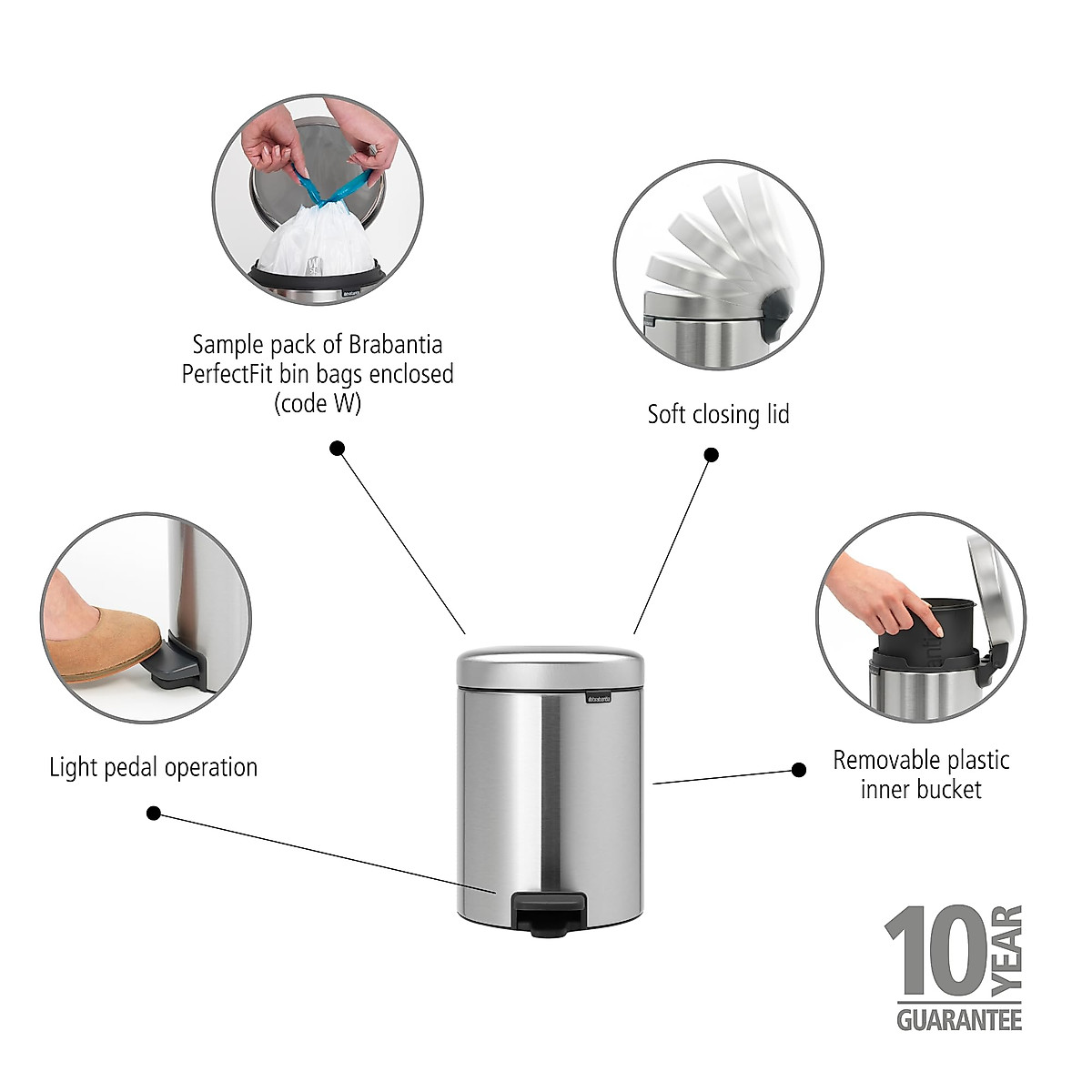 Sample pack of Brabantia PerfectFit bin bags enclosed (code W)

Soft closing lid

Light pedal operation

Removable plastic inner bucket

brabantia

10 YEAR GUARANTEE