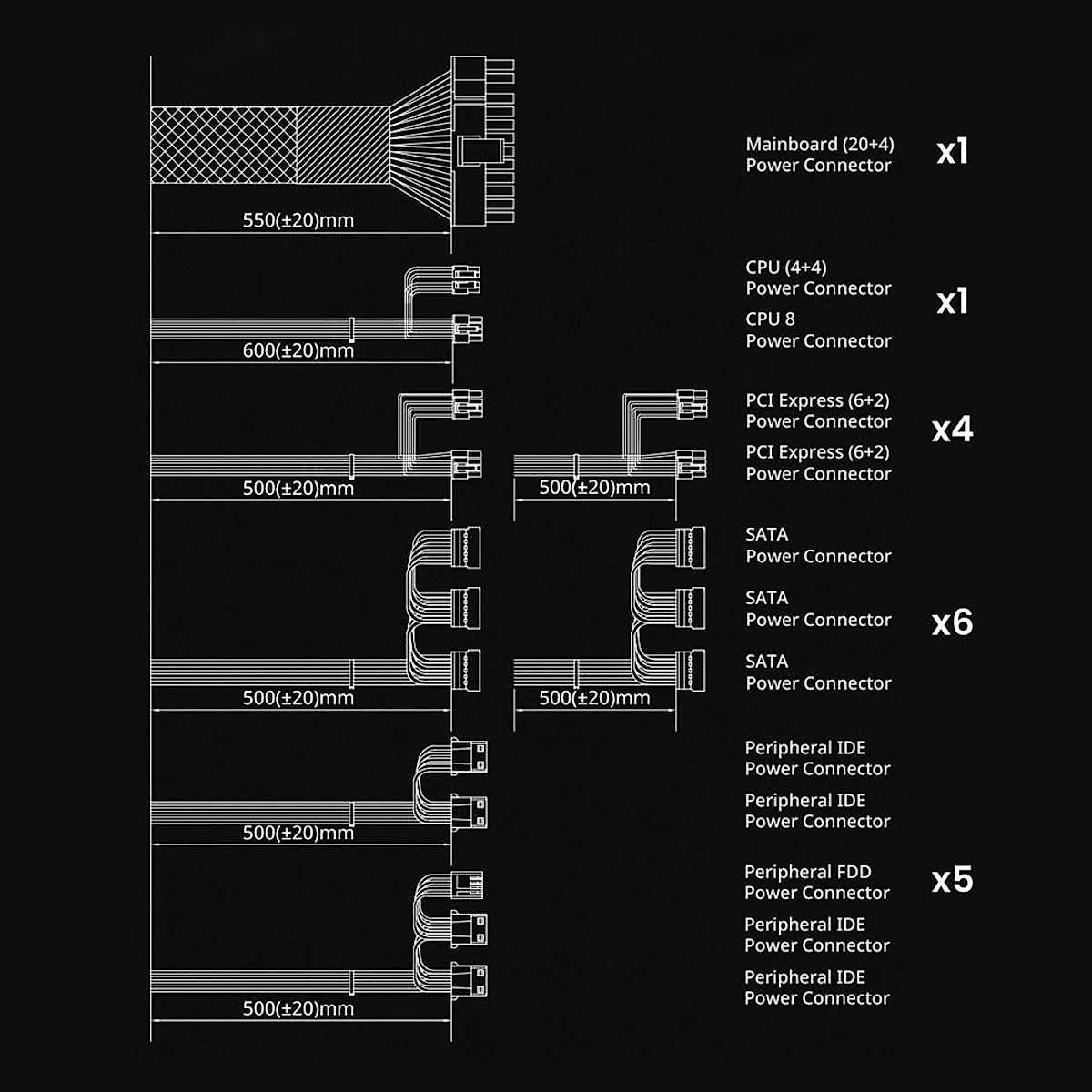 550(±20)mm

Mainboard (20+4) Power Connector x1

600(±20)mm

CPU (4+4) Power Connector
CPU 8 Power Connector x1

500(±20)mm 500(±20)mm

PCI Express (6+2) Power Connector
PCI Express (6+2) Power Connector x4

500(±20)mm 500(±20)mm

SATA Power Connector
SATA Power Connector
SATA Power Connector x6

500(±20)mm

Peripheral IDE Power Connector
Peripheral IDE Power Connector

500(±20)mm

Peripheral FDD Power Connector
Peripheral IDE Power Connector
Peripheral IDE Power Connector x5