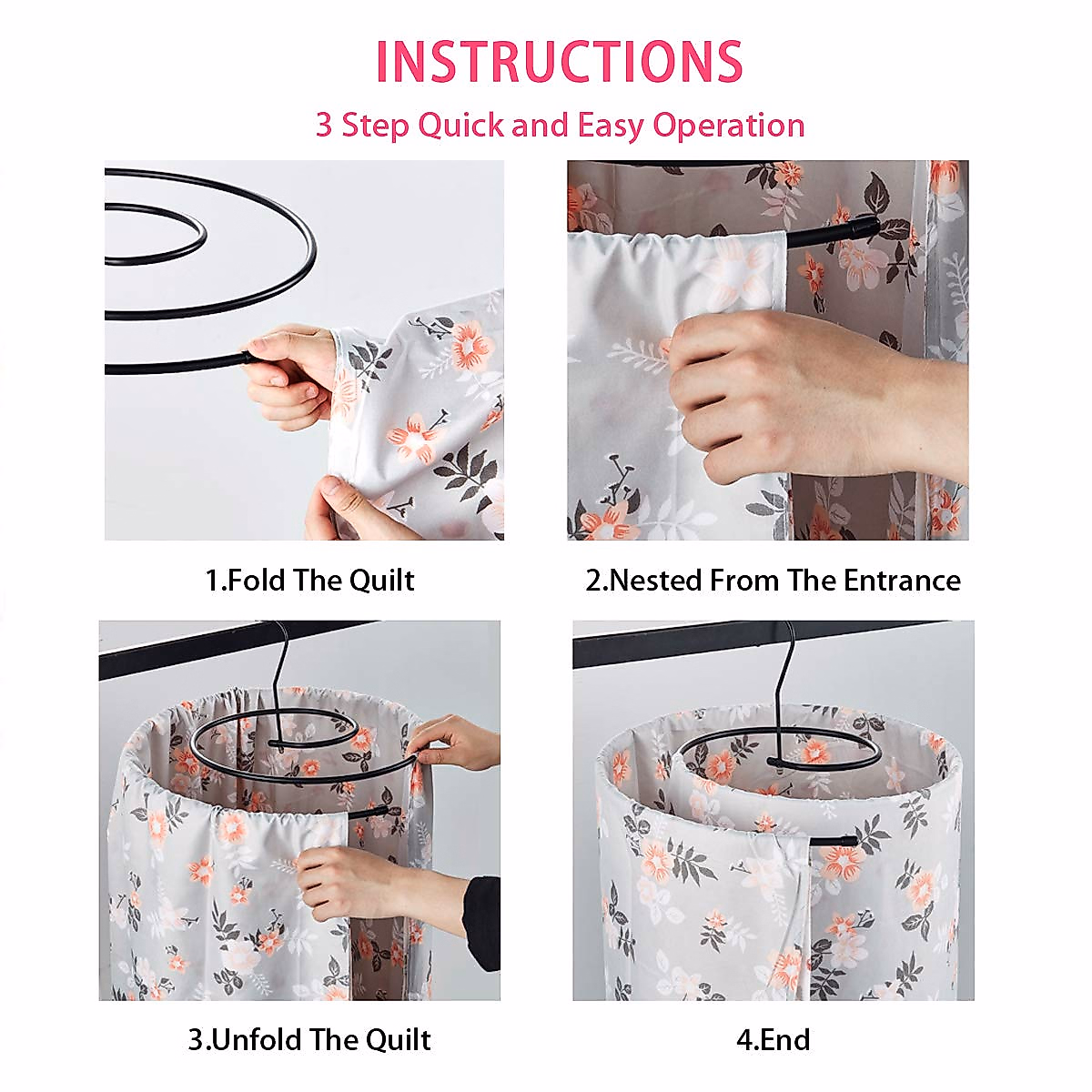 INSTRUCTIONS

3 Step Quick and Easy Operation

1.Fold The Quilt

2.Nested From The Entrance

3.Unfold The Quilt

4.End