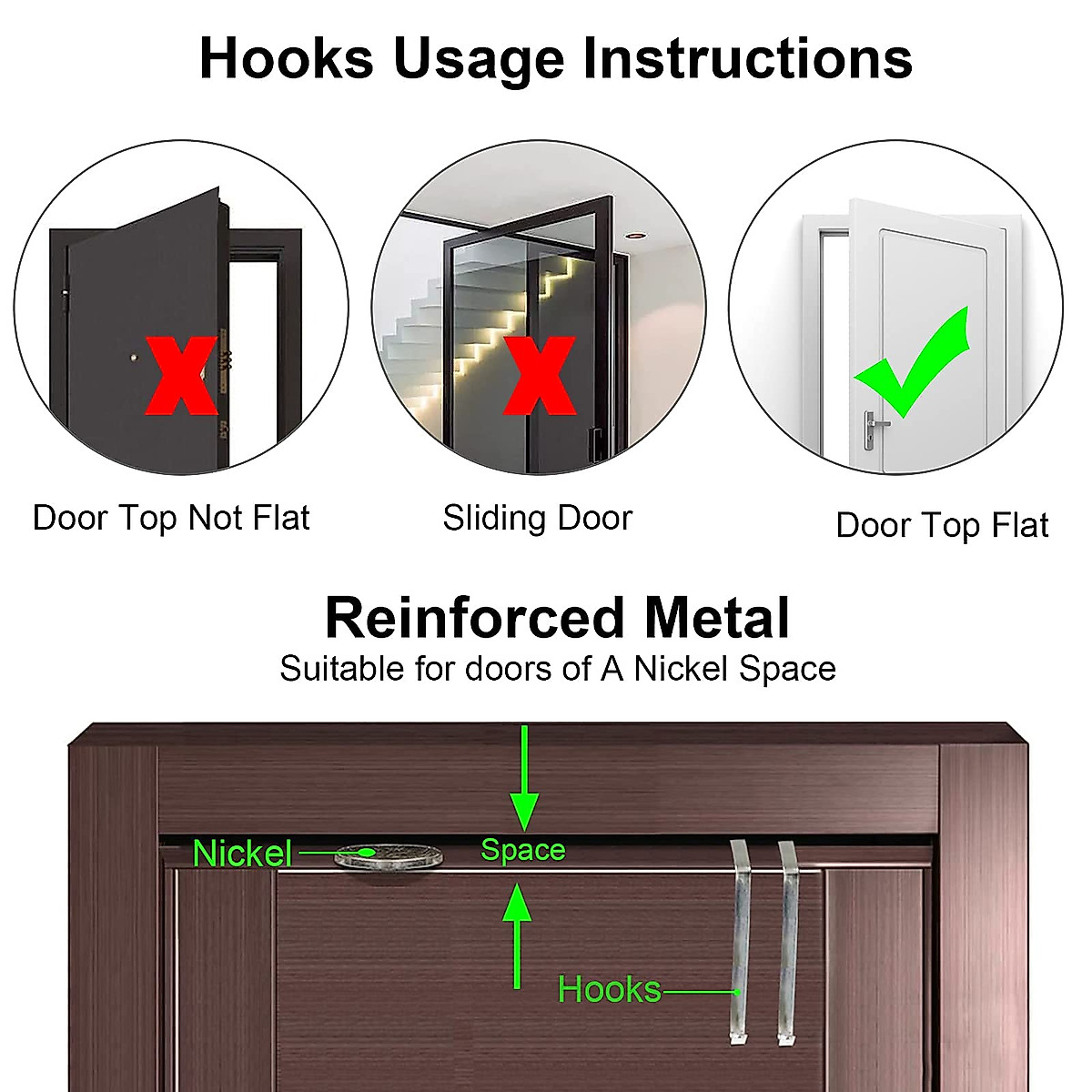 Hooks Usage Instructions

Door Top Not Flat

Sliding Door

Door Top Flat

Reinforced Metal

Suitable for doors of A Nickel Space

Nickel

Space

Hooks