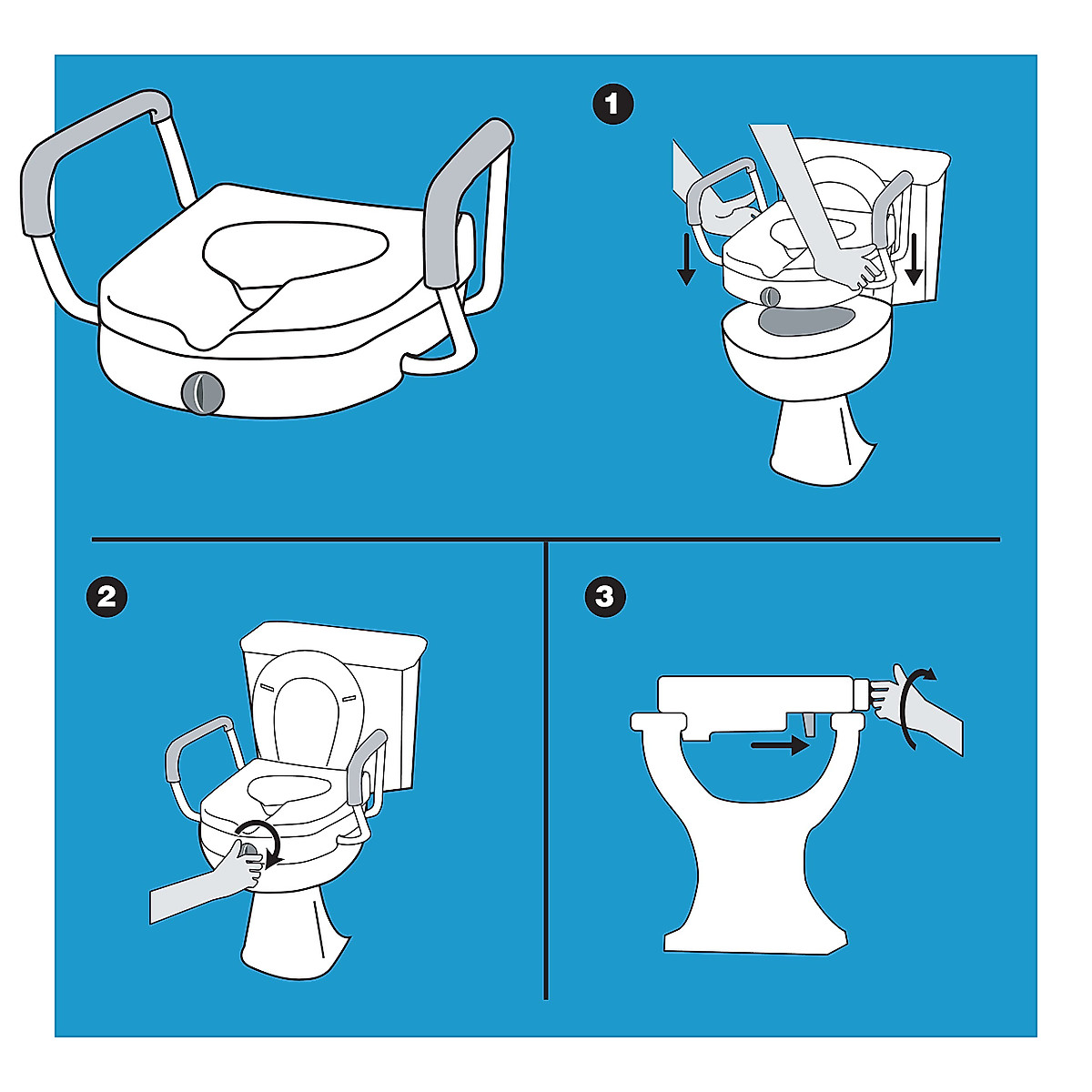 1

2

3