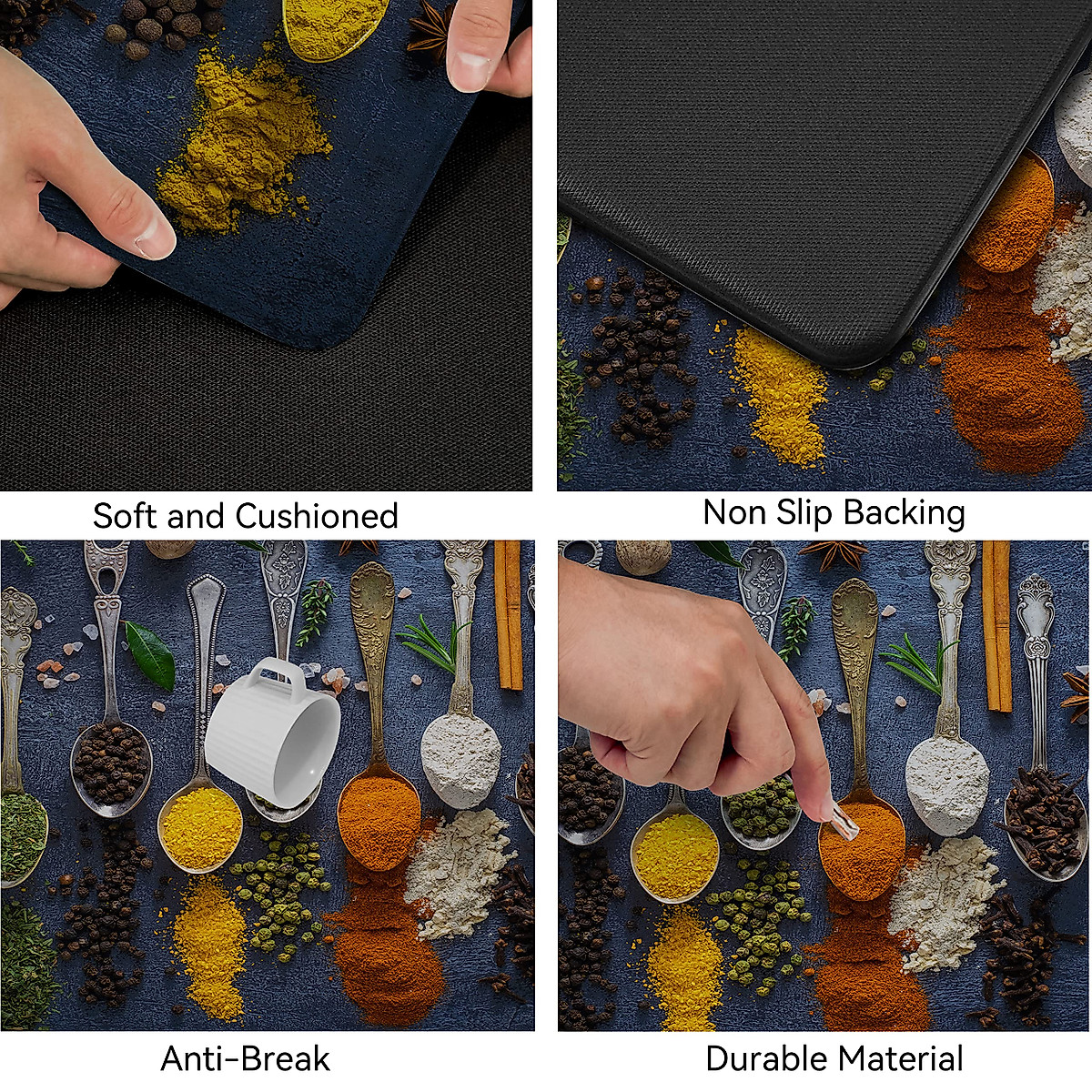 Soft and Cushioned

Non Slip Backing

Anti-Break

Durable Material