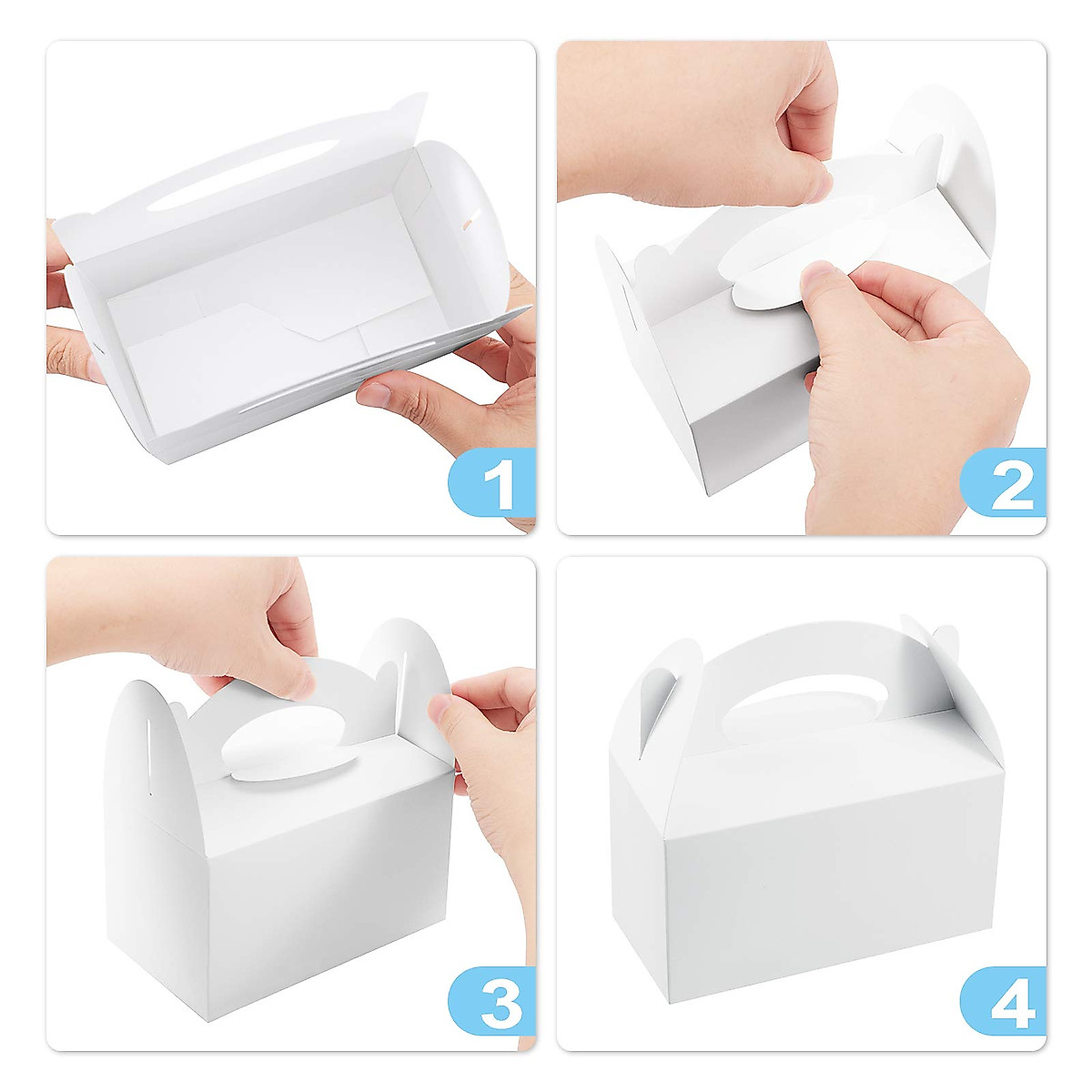 1

2

3

4