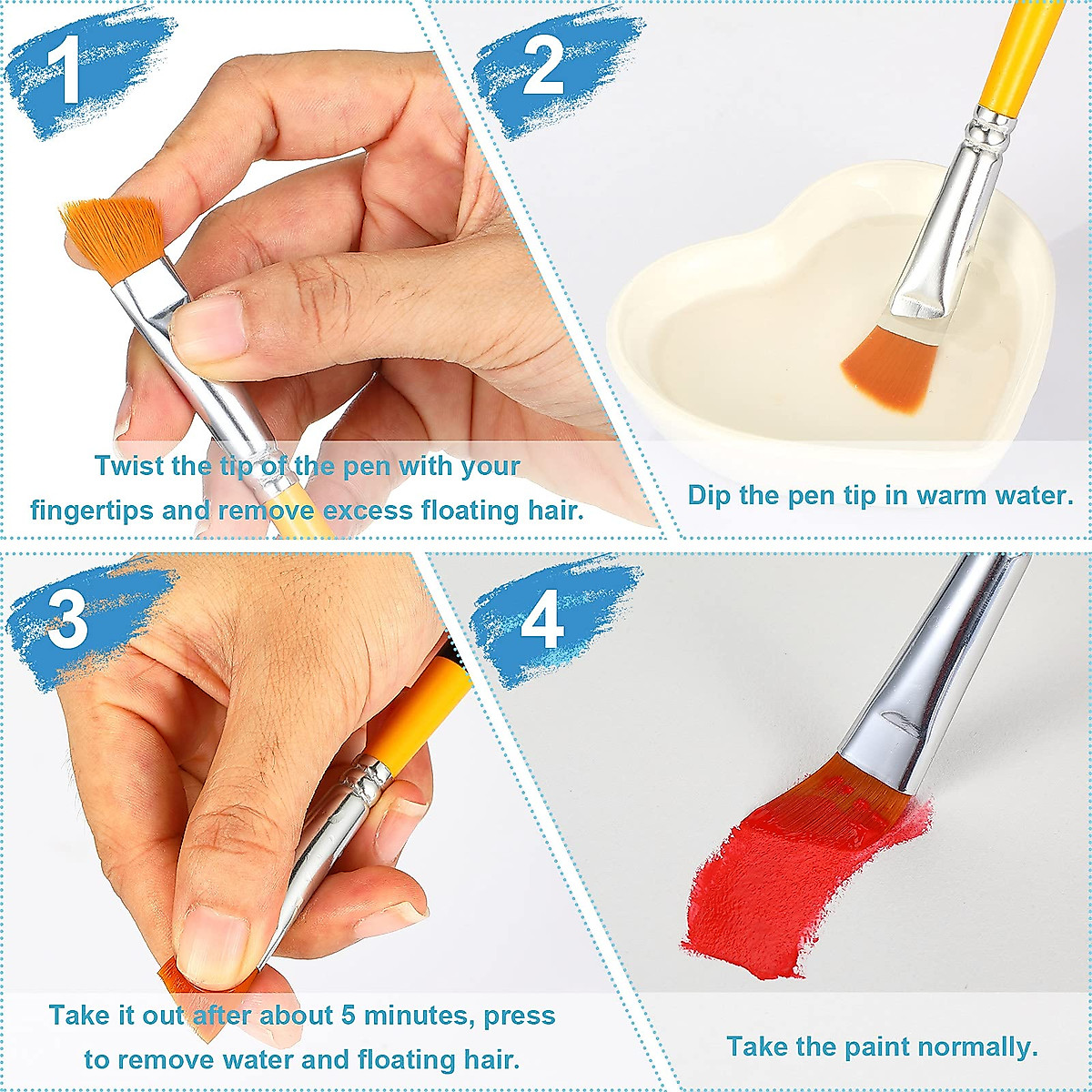 1

Twist the tip of the pen with your fingertips and remove excess floating hair.

2

Dip the pen tip in warm water.

3

Take it out after about 5 minutes, press to remove water and floating hair.

4

Take the paint normally.