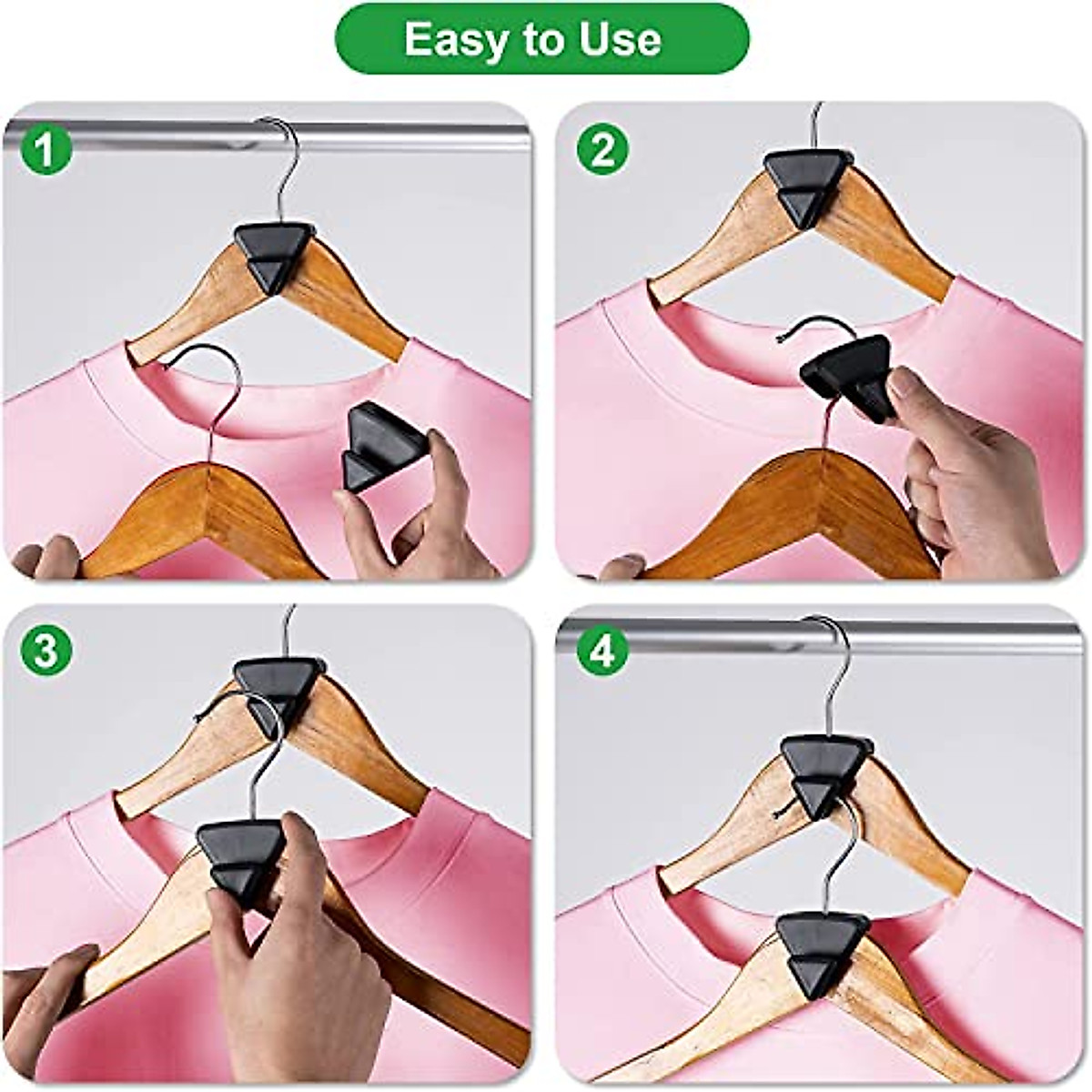 Easy to Use

1

2

3

4