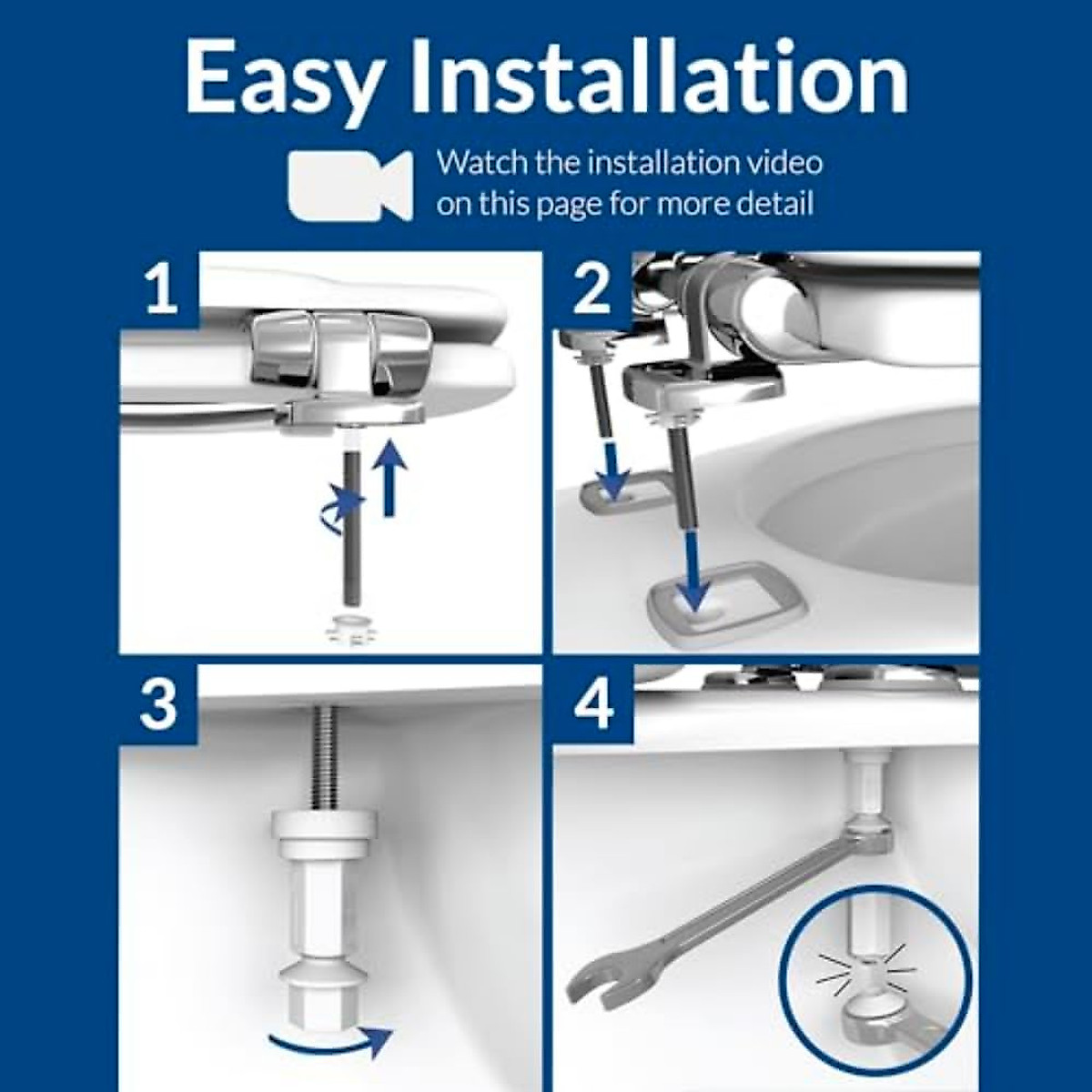 Easy Installation

Watch the installation video on this page for more detail

1

2

3

4