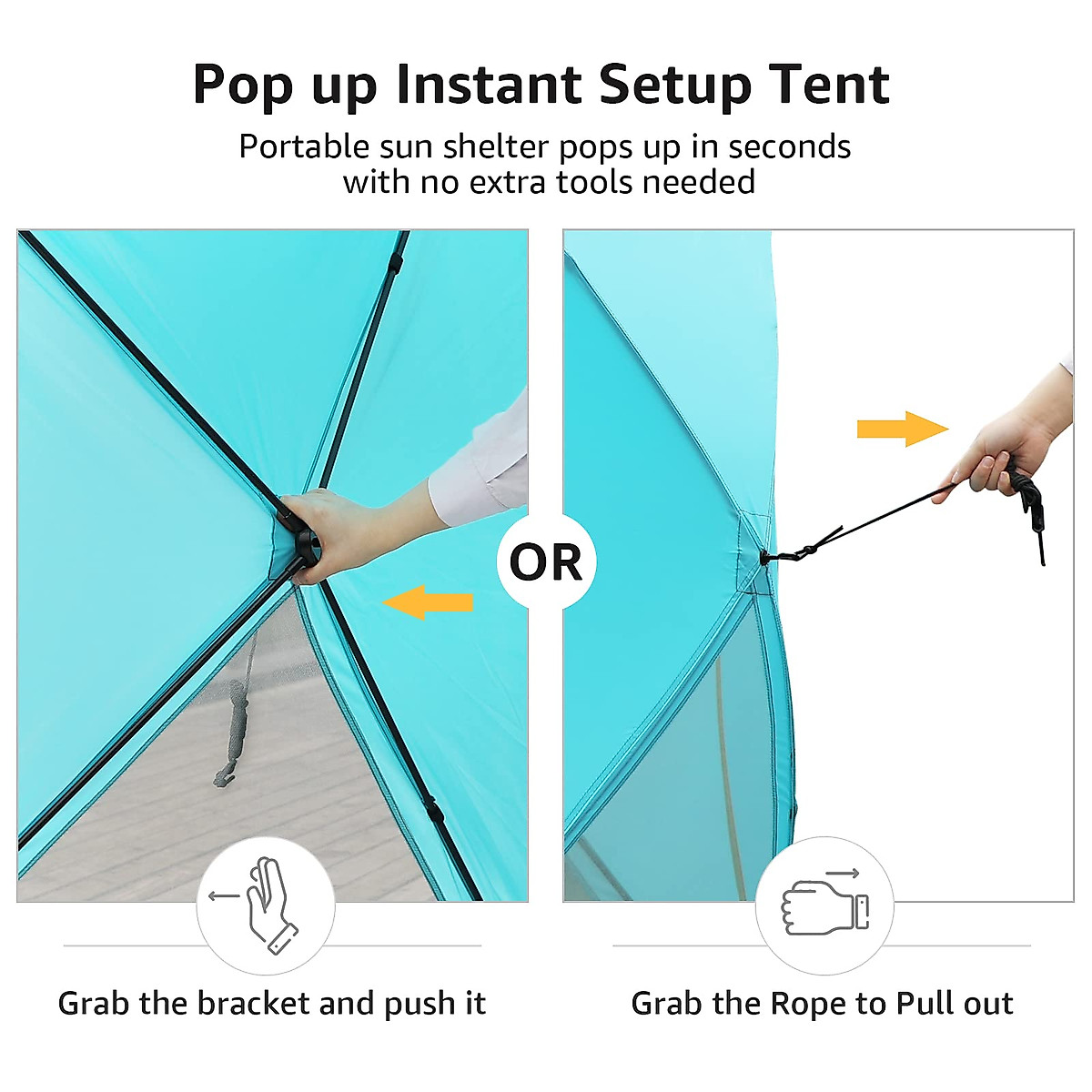 Pop up Instant Setup Tent

Portable sun shelter pops up in seconds with no extra tools needed

OR

Grab the bracket and push it

Grab the Rope to Pull out