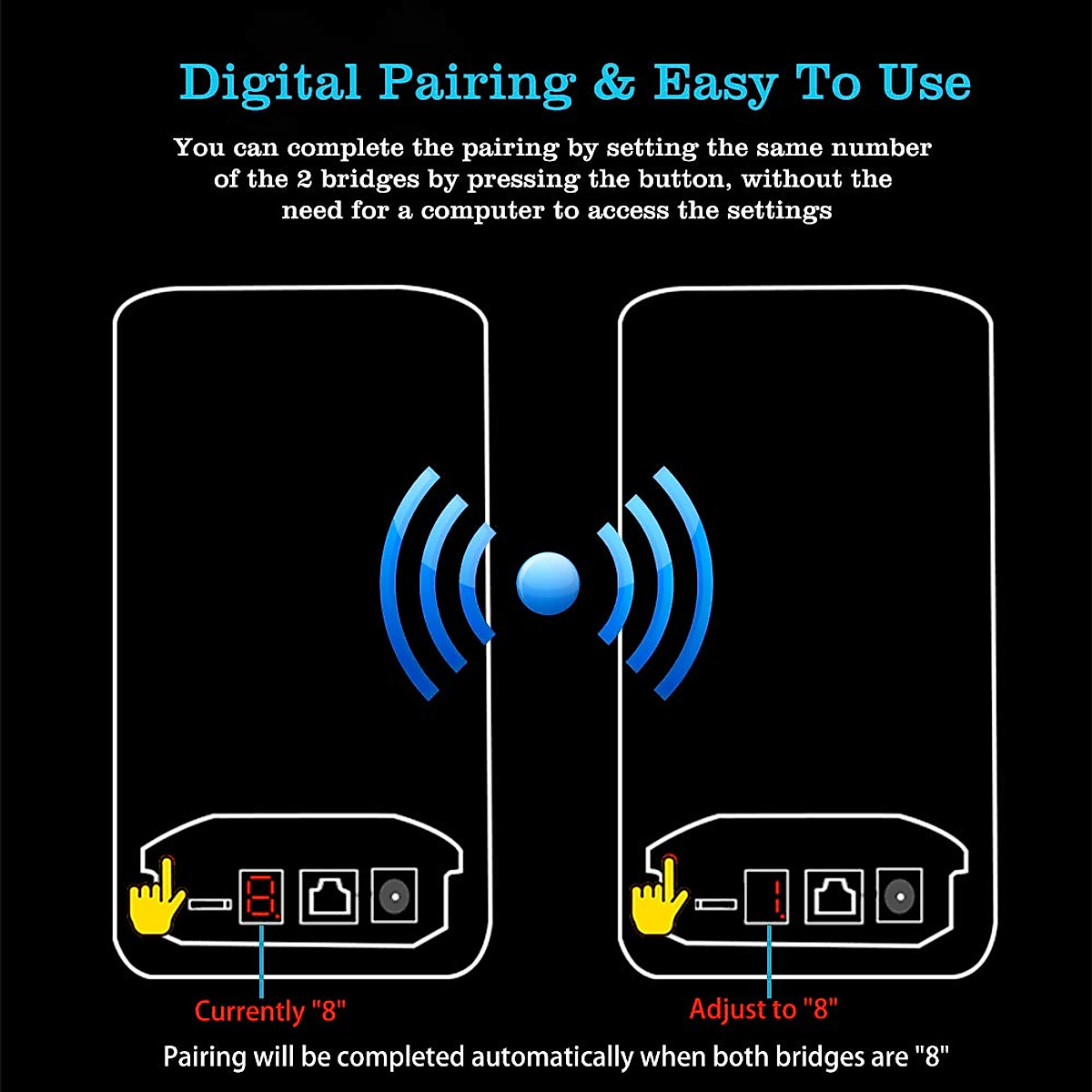 Digital Pairing & Easy To Use

You can complete the pairing by setting the same number of the 2 bridges by pressing the button, without the need for a computer to access the settings

8.

1.

Currently "8"

Adjust to "8"

Pairing will be completed automatically when both bridges are "8"