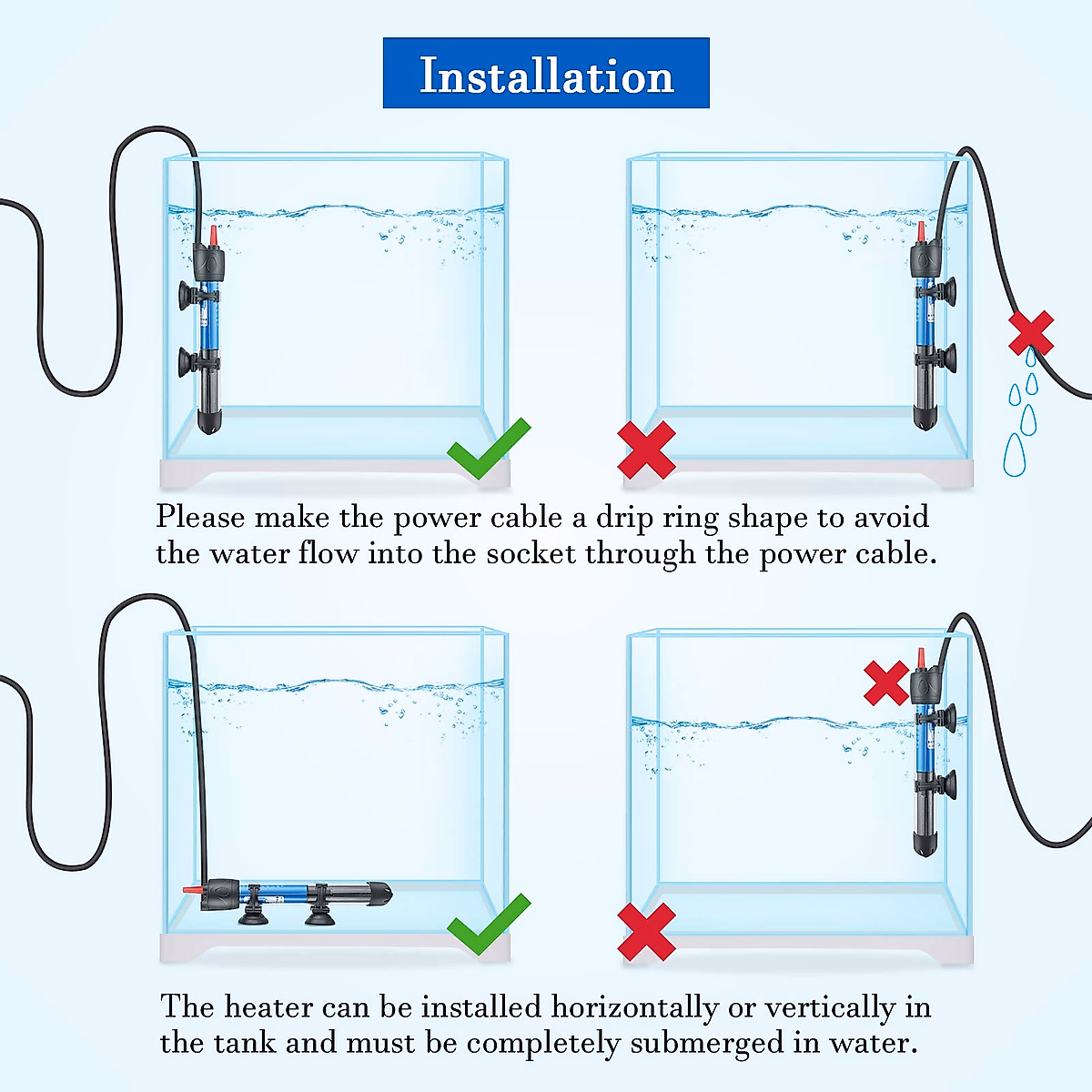 Installation

Please make the power cable a drip ring shape to avoid the water flow into the socket through the power cable.

The heater can be installed horizontally or vertically in the tank and must be completely submerged in water.