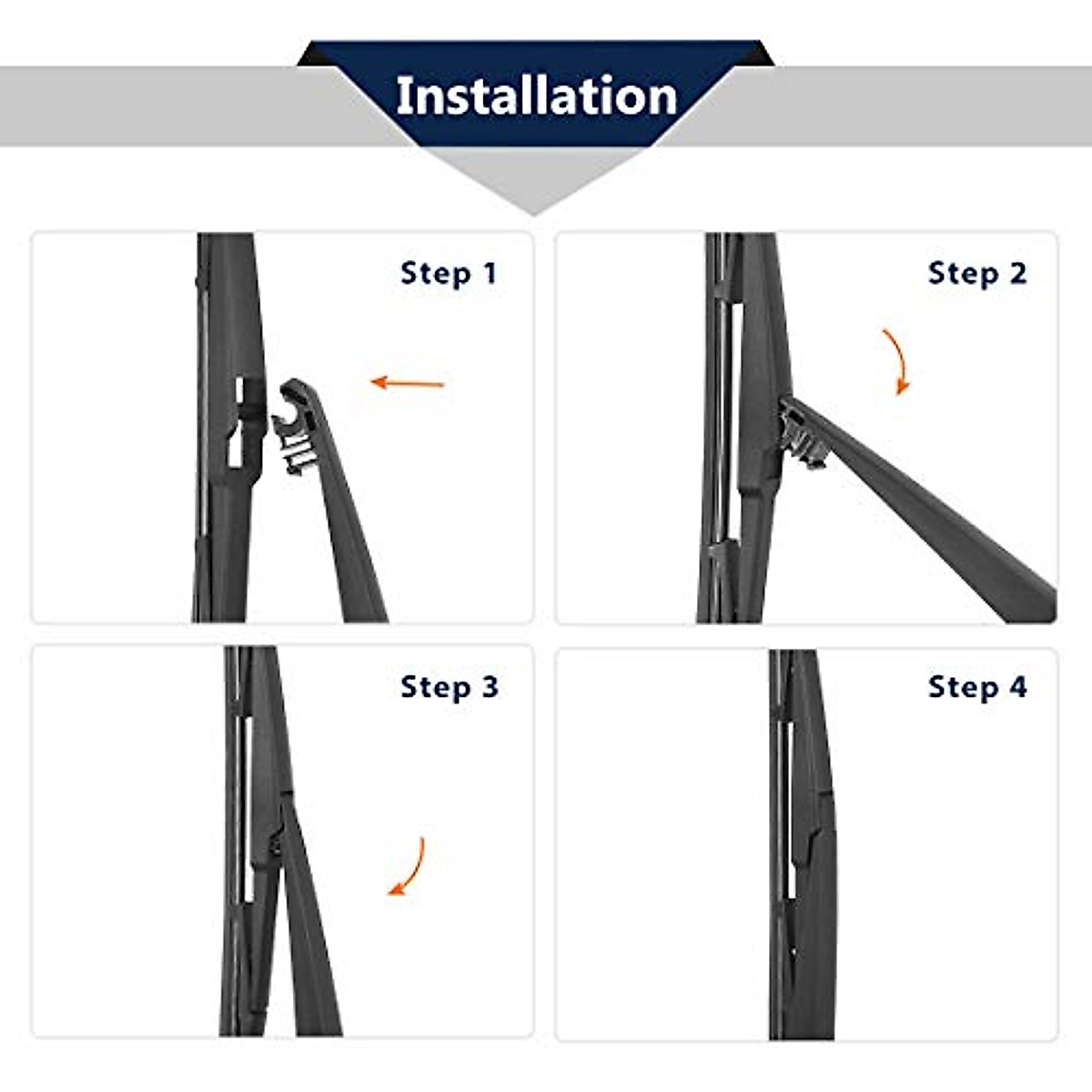 Installation

Step 1

Step 2

Step 3

Step 4