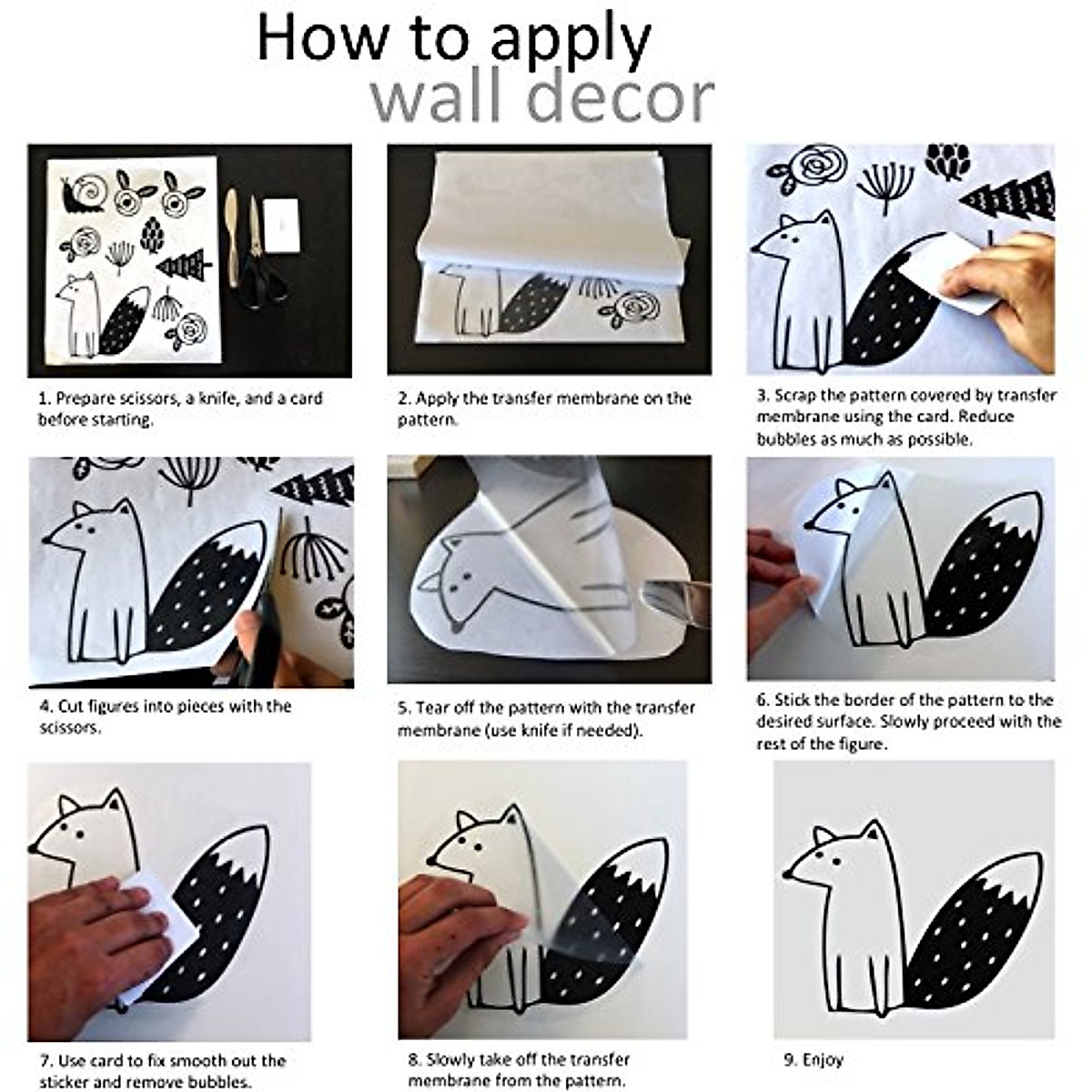 How to apply
wall decor

1. Prepare scissors, a knife, and a card before starting.

2. Apply the transfer membrane on the pattern.

3. Scrap the pattern covered by transfer membrane using the card. Reduce bubbles as much as possible.

4. Cut figures into pieces with the scissors.

5. Tear off the pattern with the transfer membrane (use knife if needed).

6. Stick the border of the pattern to the desired surface. Slowly proceed with the rest of the figure.

7. Use card to fix smooth out the sticker and remove bubbles.

8. Slowly take off the transfer membrane from the pattern.

9. Enjoy