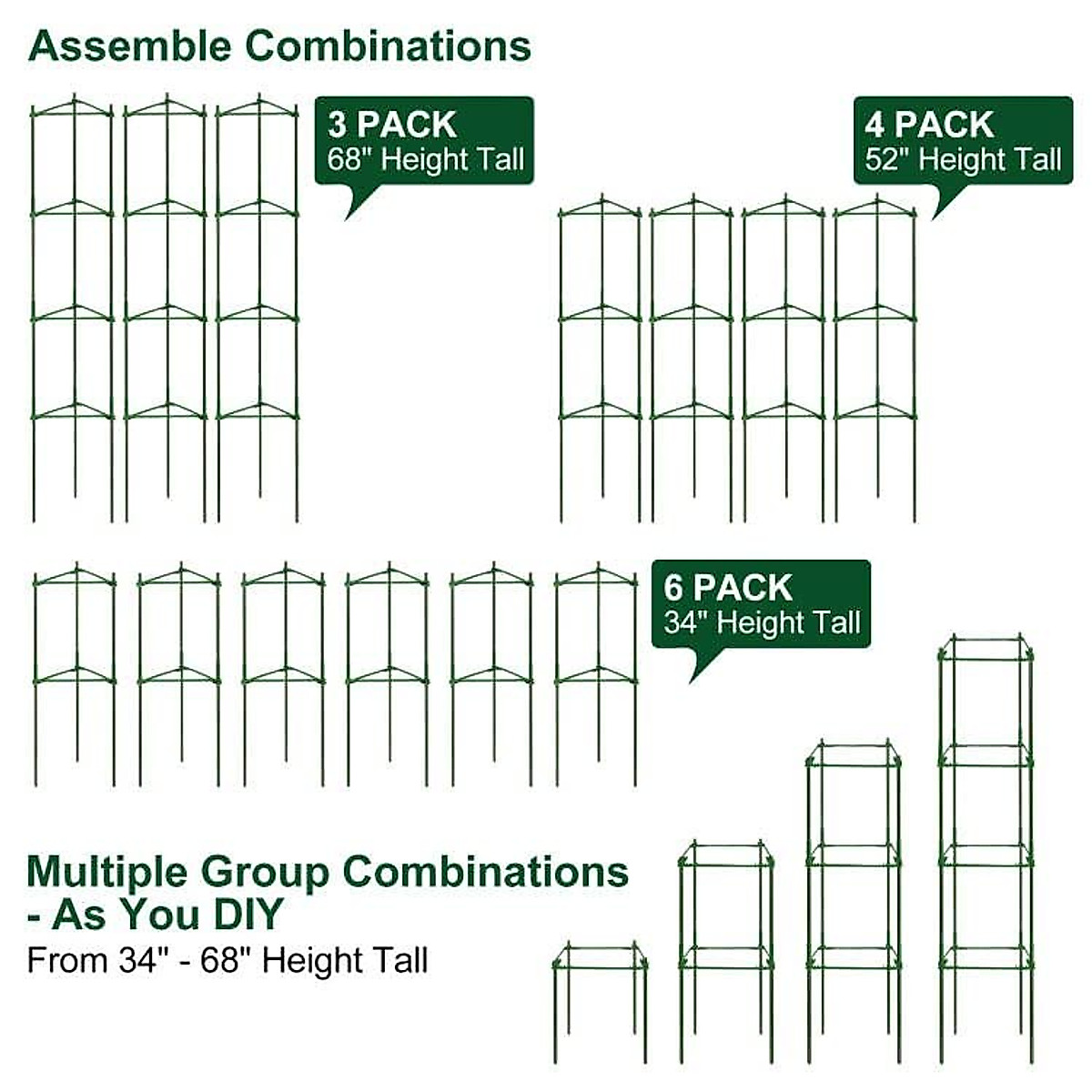 Assemble Combinations

3 PACK
68" Height Tall

4 PACK
52" Height Tall

6 PACK
34" Height Tall

Multiple Group Combinations - As You DIY
From 34" - 68" Height Tall