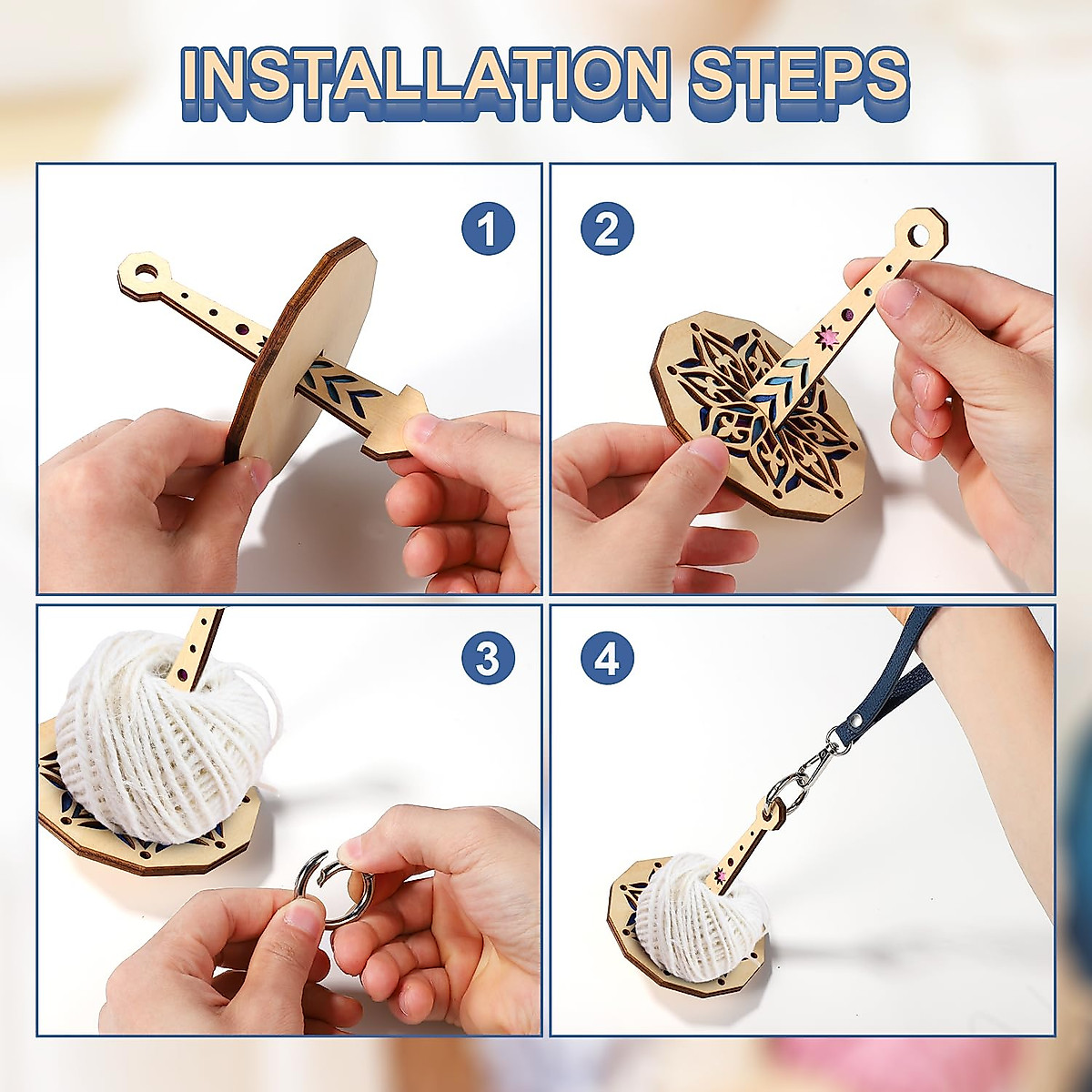 INSTALLATION STEPS

1

2

3

4