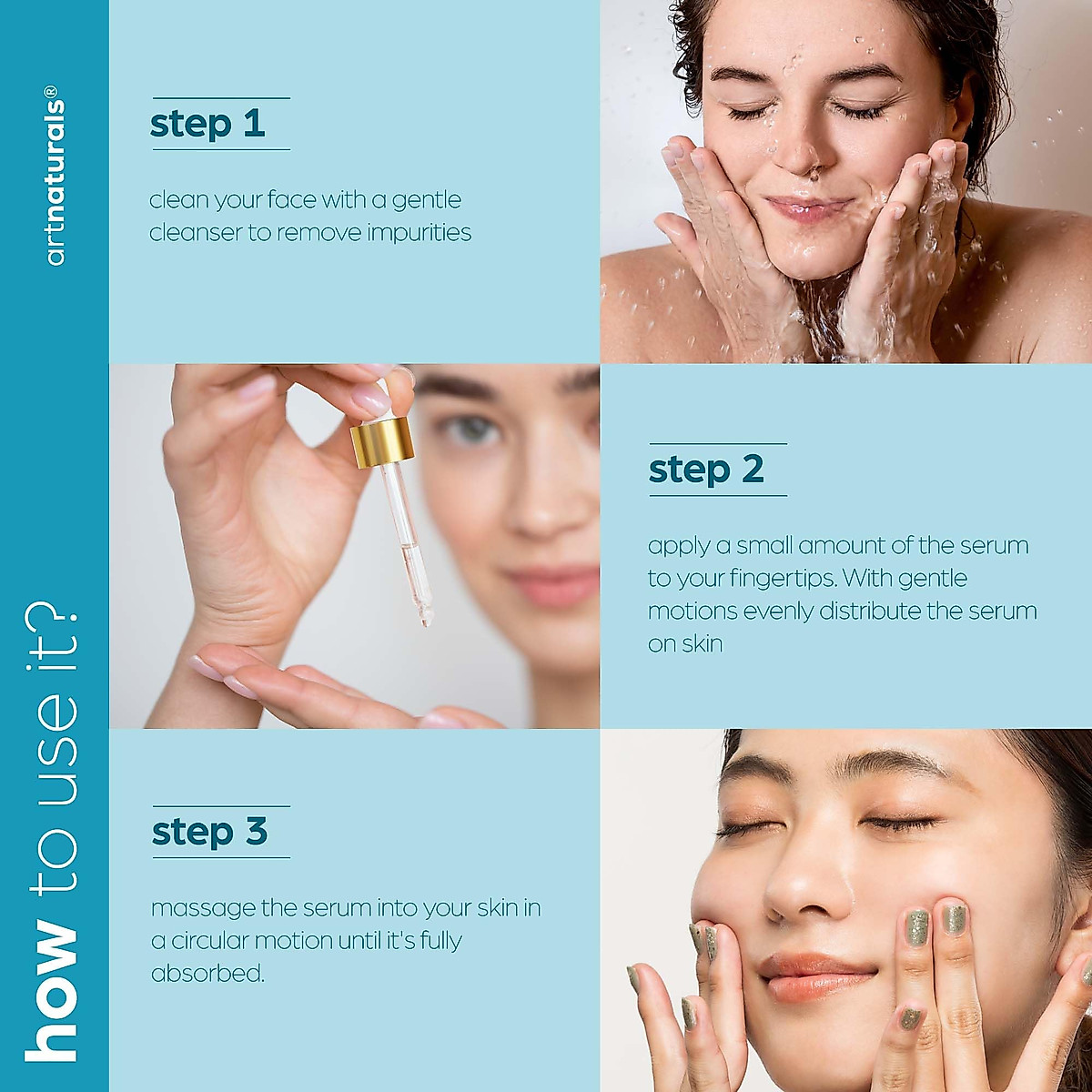 artnaturals®

how to use it?

step 1

clean your face with a gentle cleanser to remove impurities

step 2

apply a small amount of the serum to your fingertips. With gentle motions evenly distribute the serum on skin

step 3

massage the serum into your skin in a circular motion until it's fully absorbed.