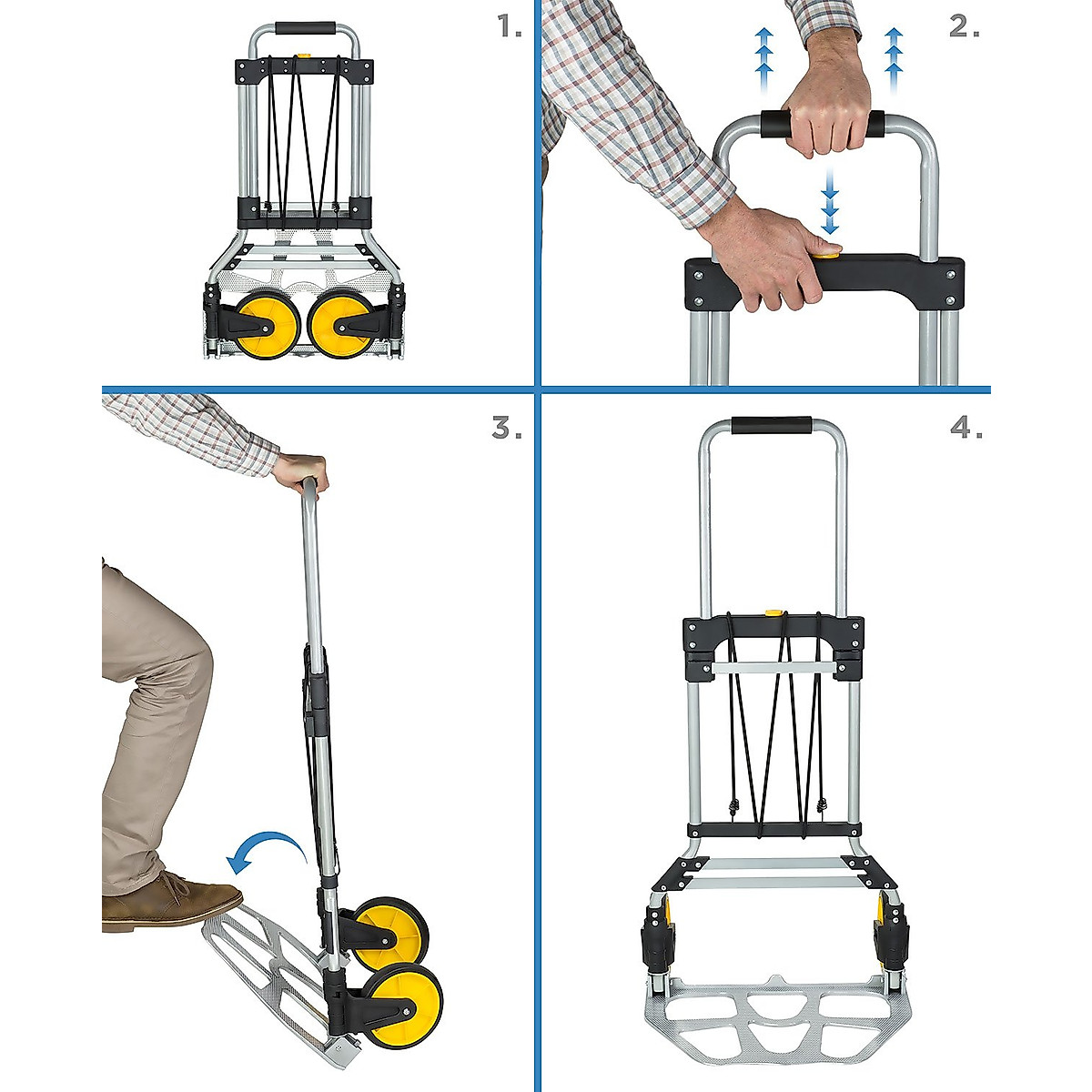 1.

2.

3.

4.