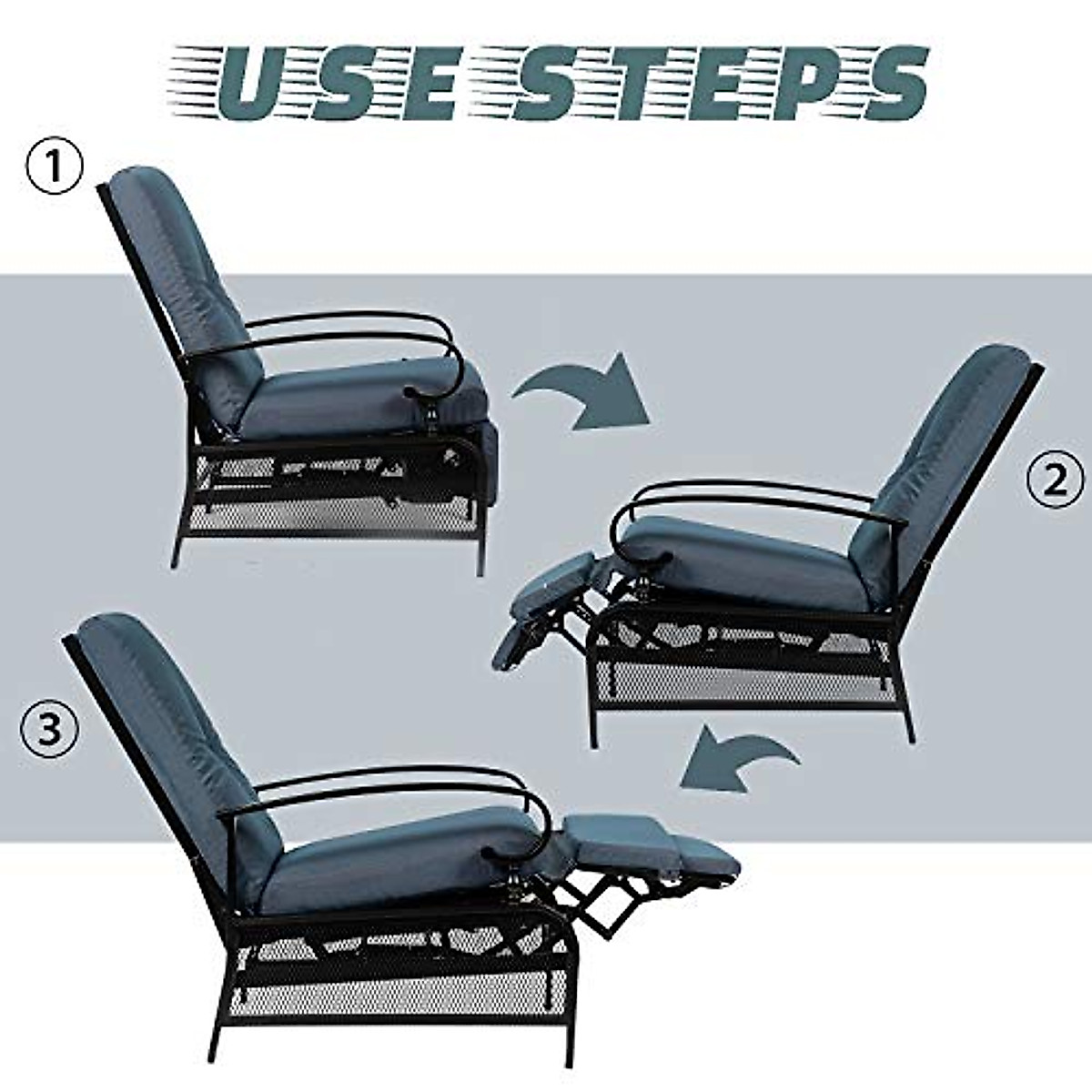 USE STEPS

①

②

③