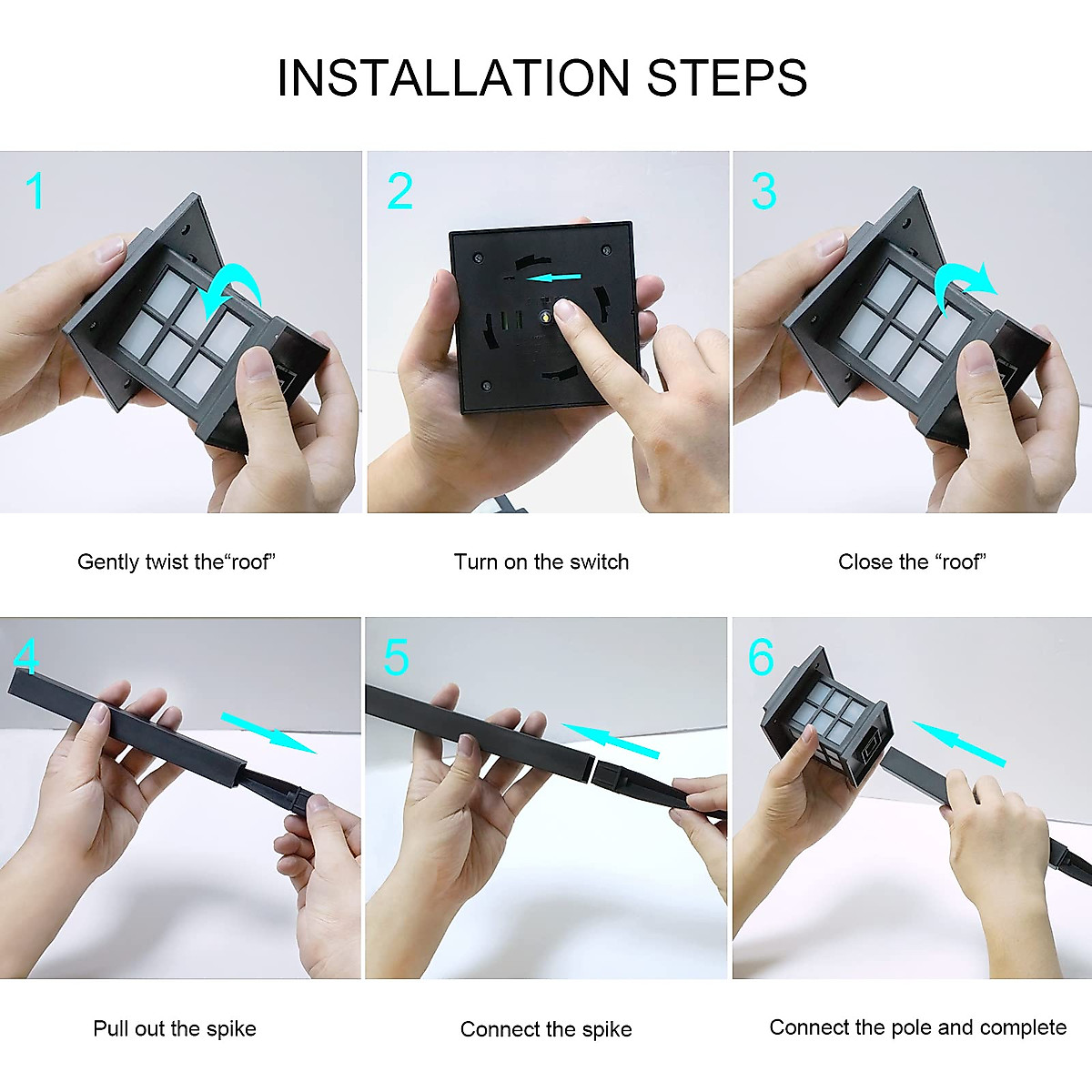 INSTALLATION STEPS

1

Gently twist the“roof”

2

Turn on the switch

3

Close the “roof”

4

Pull out the spike

5

Connect the spike

6

Connect the pole and complete