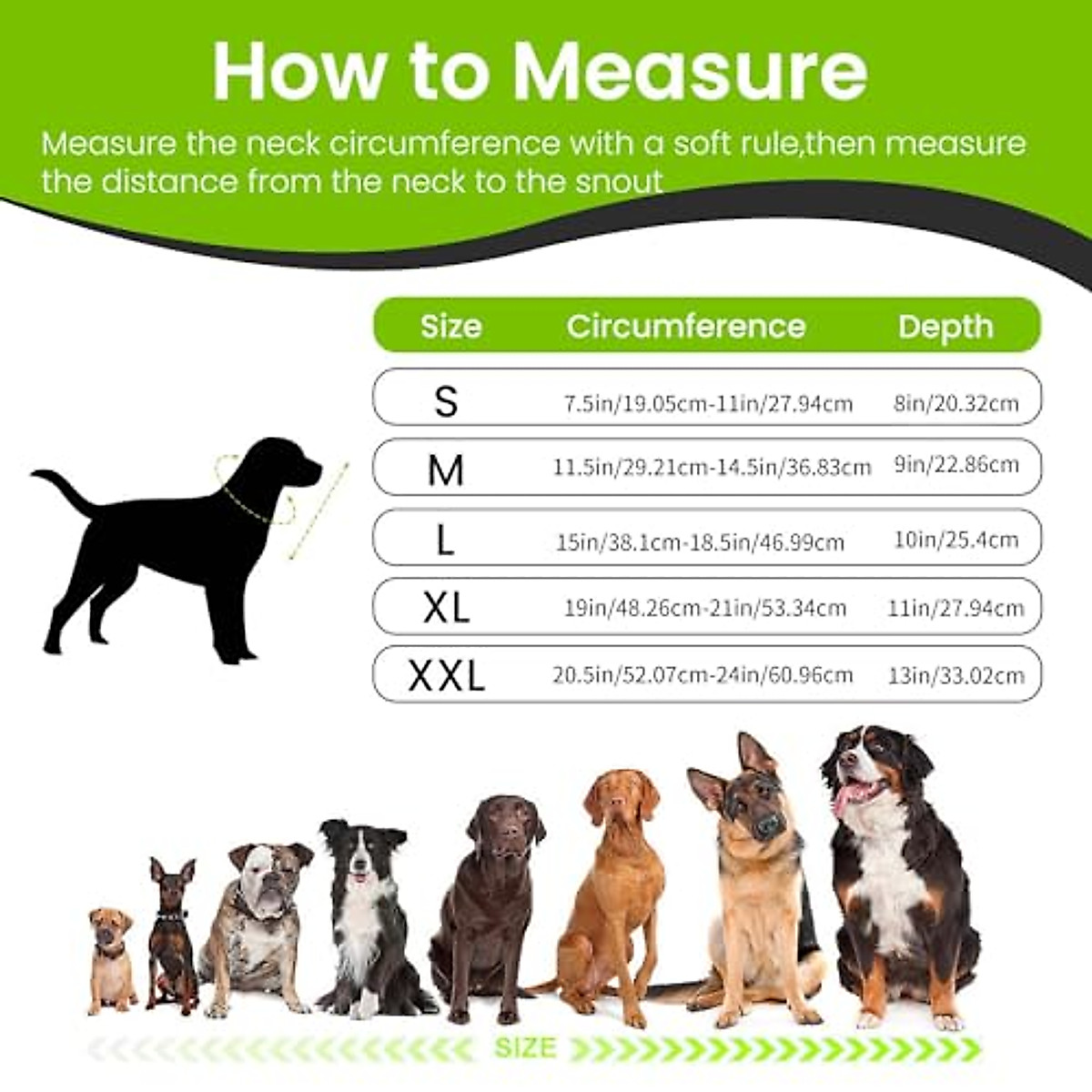 How to Measure

Measure the neck circumference with a soft rule,then measure the distance from the neck to the snout

| Size | Circumference | Depth |
|---|---|---|
| S | 7.5in/19.05cm-11in/27.94cm | 8in/20.32cm |
| M | 11.5in/29.21cm-14.5in/36.83cm | 9in/22.86cm |
| L | 15in/38.1cm-18.5in/46.99cm | 10in/25.4cm |
| XL | 19in/48.26cm-21in/53.34cm | 11in/27.94cm |
| XXL | 20.5in/52.07cm-24in/60.96cm | 13in/33.02cm |

SIZE