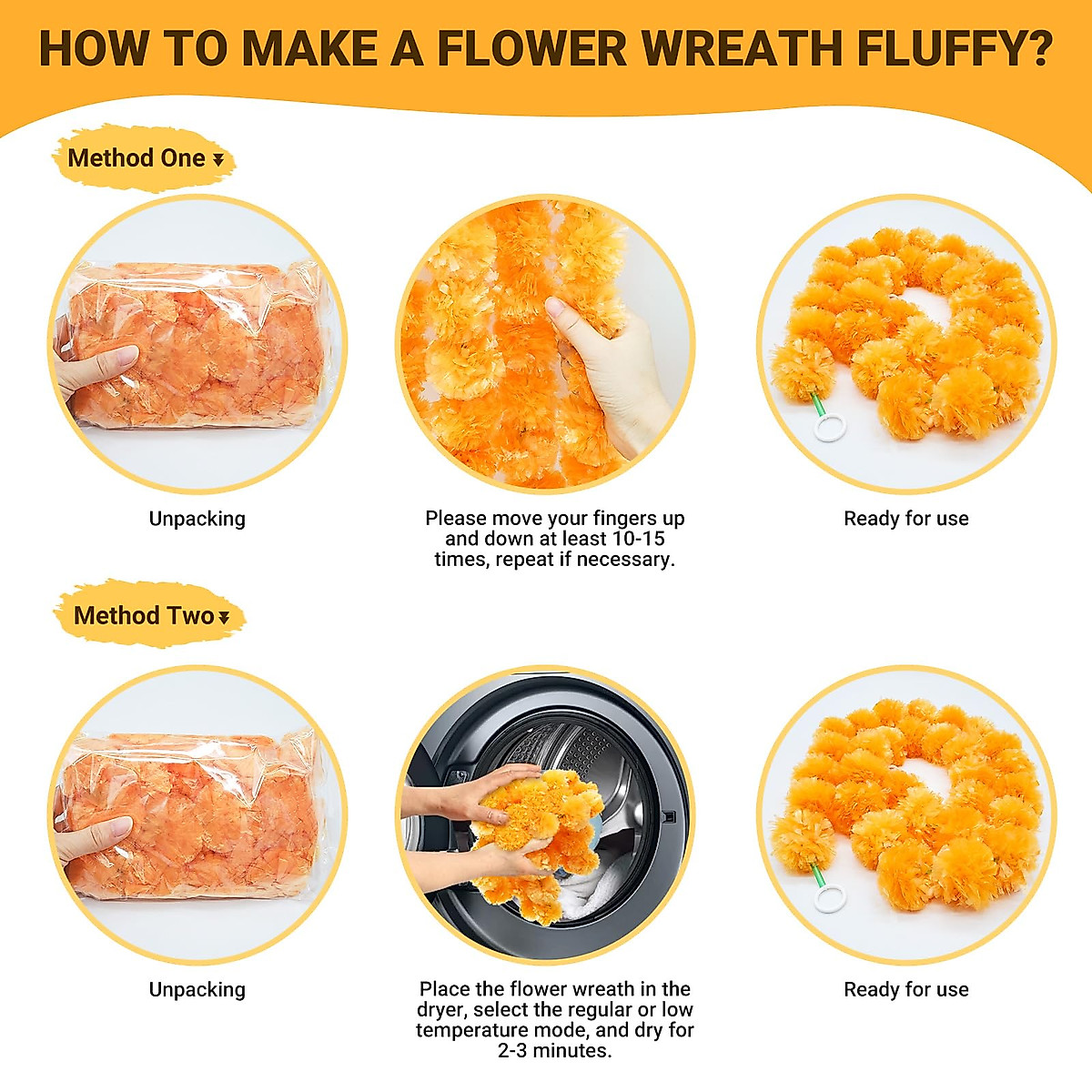 HOW TO MAKE A FLOWER WREATH FLUFFY?

Method One

Unpacking

Please move your fingers up and down at least 10-15 times, repeat if necessary.

Ready for use

Method Two

Unpacking

Place the flower wreath in the dryer, select the regular or low temperature mode, and dry for 2-3 minutes.

Ready for use