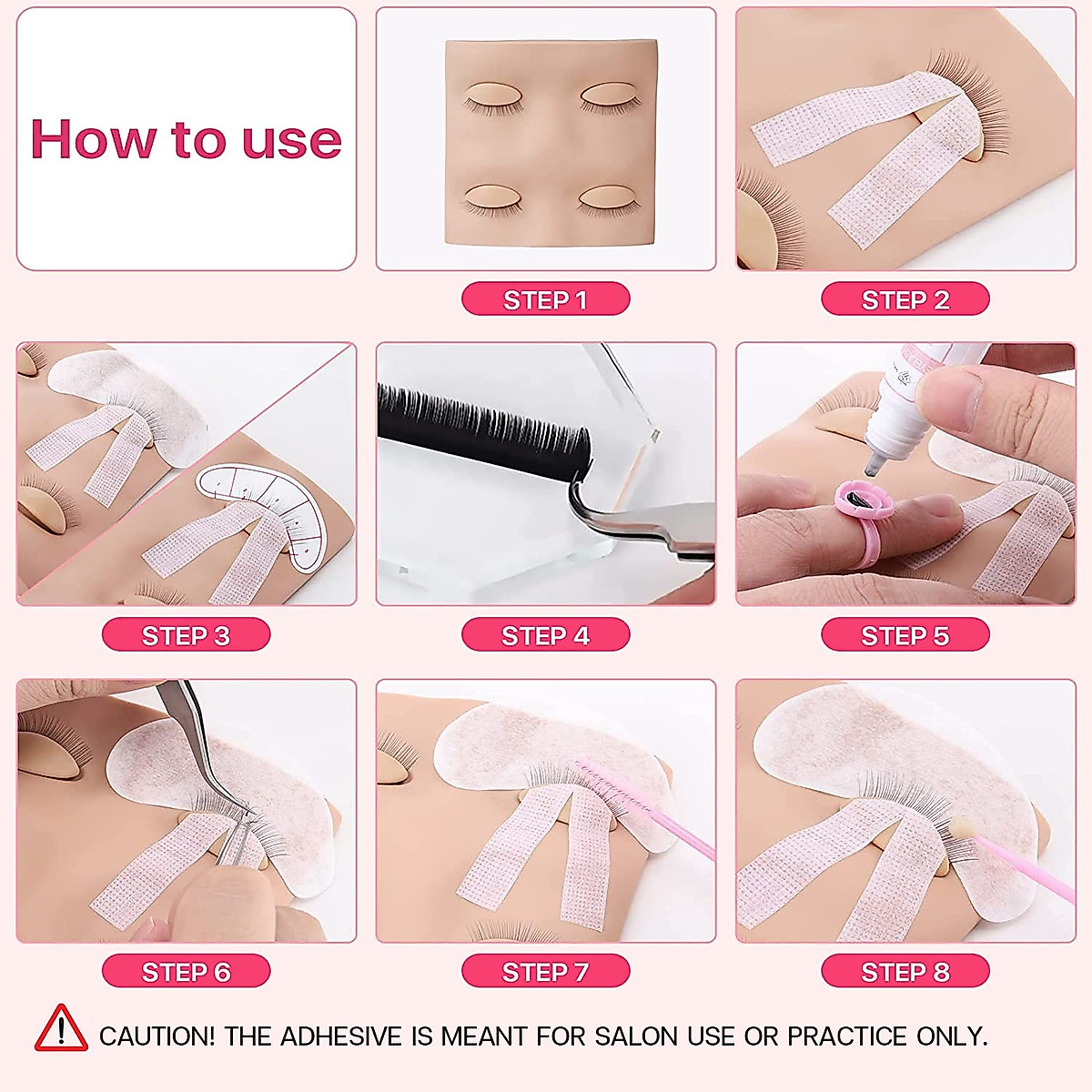 How to use

STEP 1

STEP 2

STEP 3

STEP 4

STEP 5

STEP 6

STEP 7

STEP 8

CAUTION! THE ADHESIVE IS MEANT FOR SALON USE OR PRACTICE ONLY.