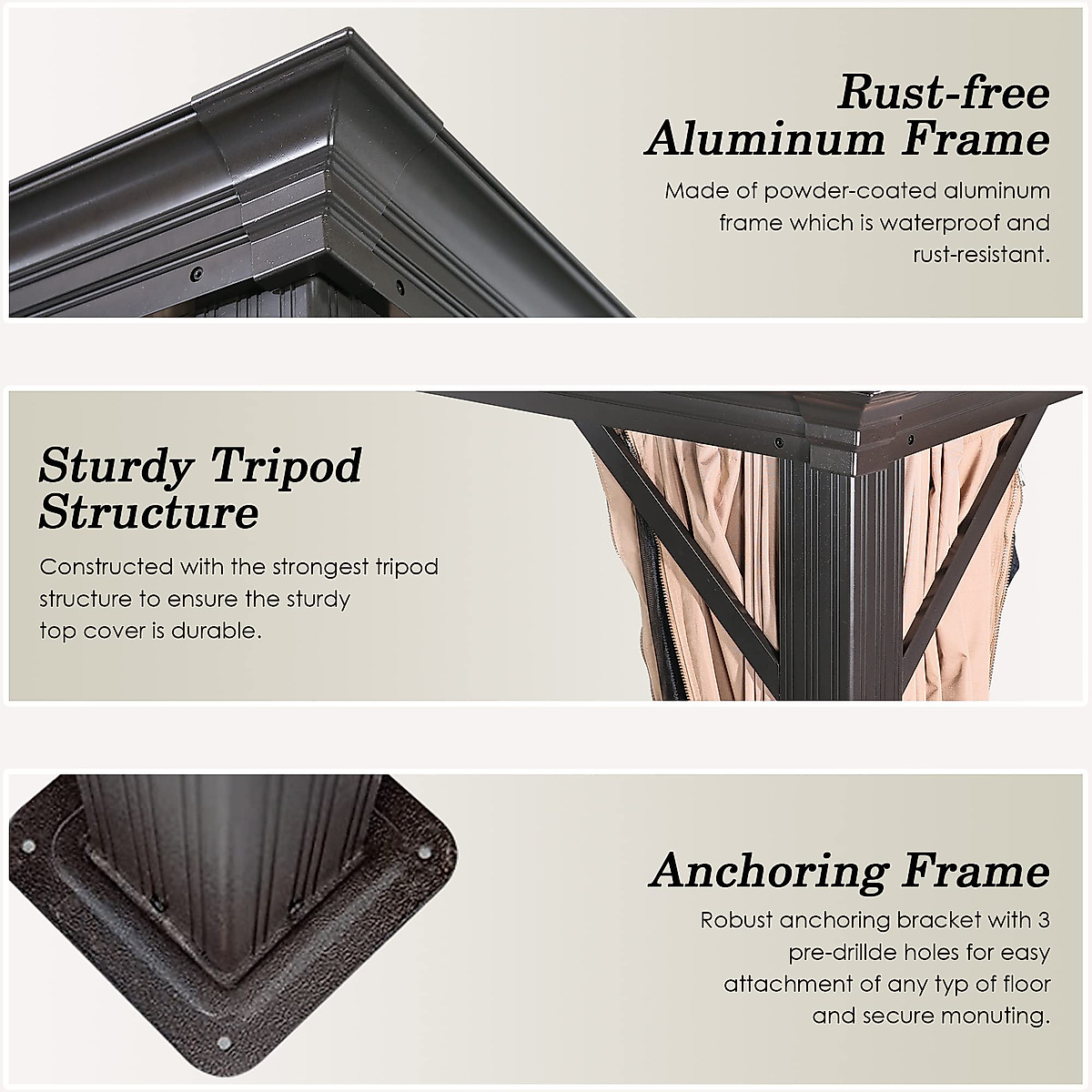 Rust-free Aluminum Frame

Made of powder-coated aluminum frame which is waterproof and rust-resistant.

Sturdy Tripod Structure

Constructed with the strongest tripod structure to ensure the sturdy top cover is durable.

Anchoring Frame

Robust anchoring bracket with 3 pre-drillde holes for easy attachment of any typ of floor and secure monuting.