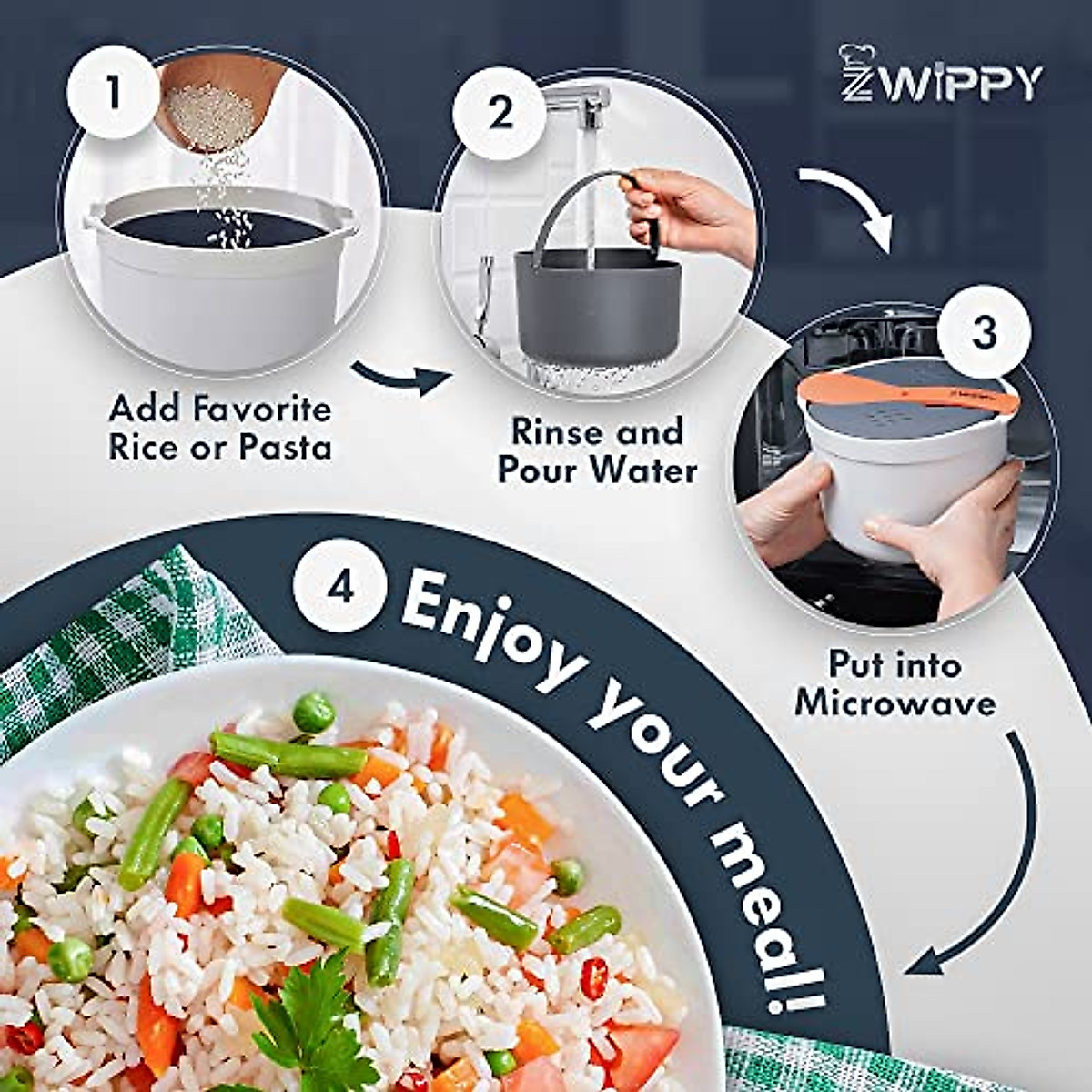 ZWIPPY

1

Add Favorite Rice or Pasta

2

Rinse and Pour Water

3

Put into Microwave

4 Enjoy your meal!