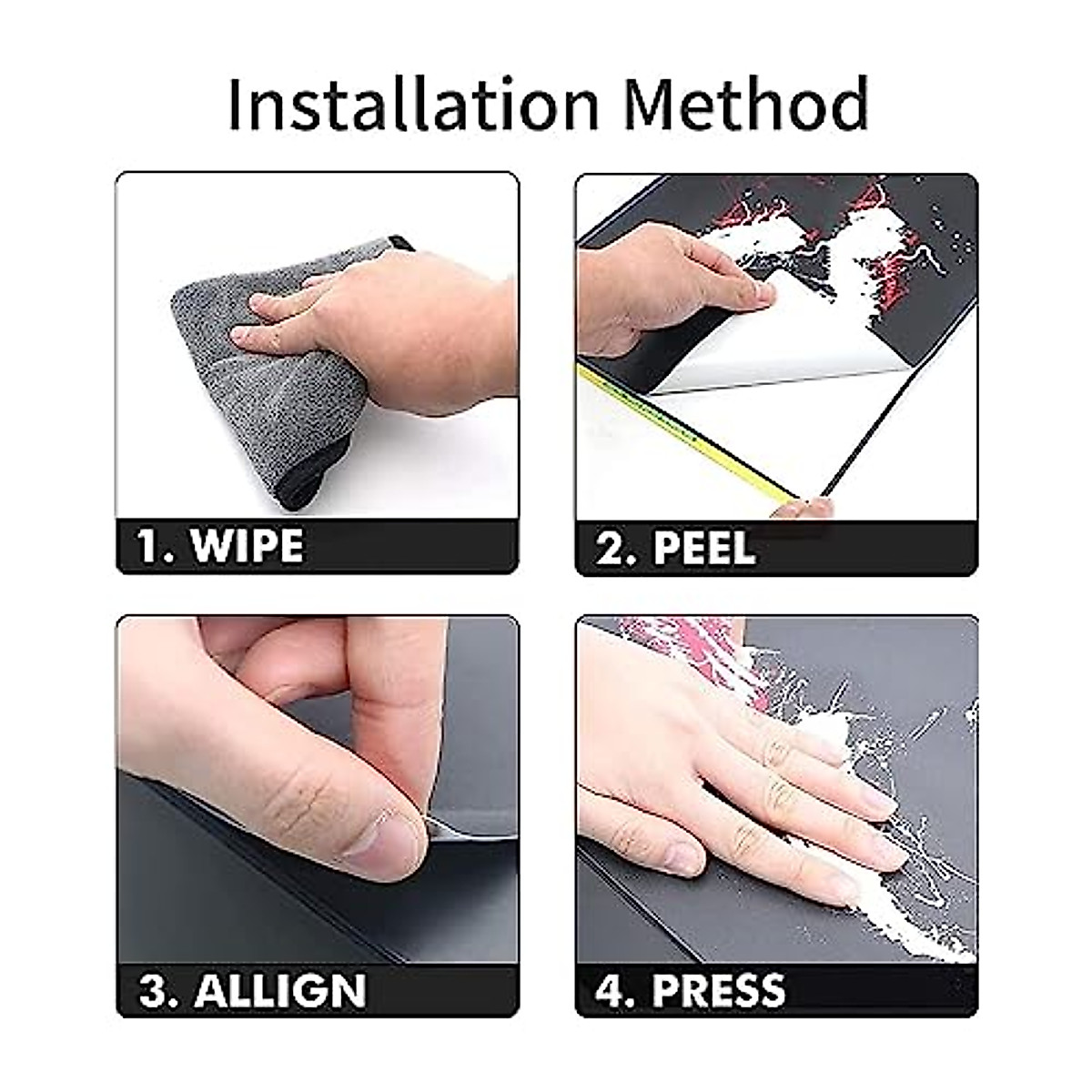 Installation Method

1. WIPE

2. PEEL

3. ALLIGN

4. PRESS